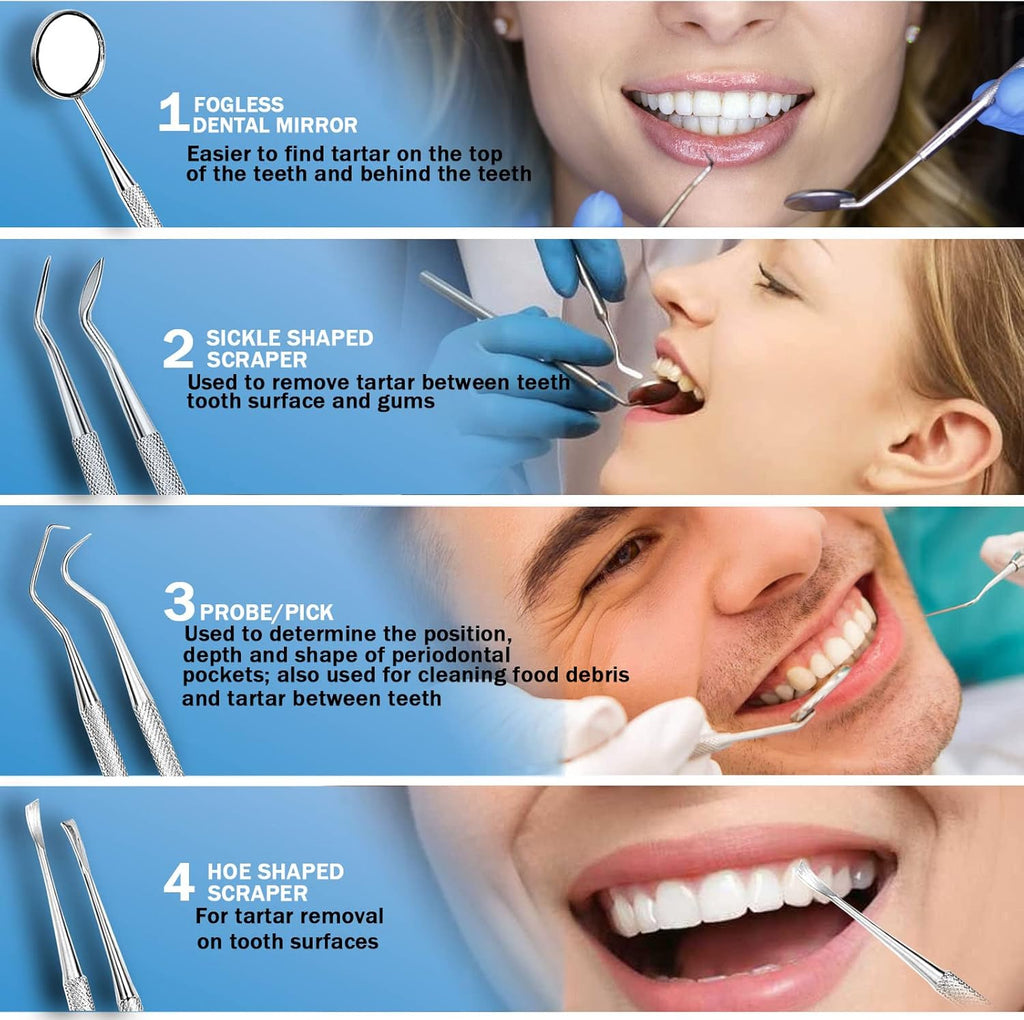 1 FOGLESS DENTAL MIRROR
Easier to find tartar on the top of the teeth and behind the teeth

2 SICKLE SHAPED SCRAPER
Used to remove tartar between teeth tooth surface and gums

3 PROBE/PICK
Used to determine the position, depth and shape of periodontal pockets; also used for cleaning food debris and tartar between teeth

4 HOE SHAPED SCRAPER
For tartar removal on tooth surfaces