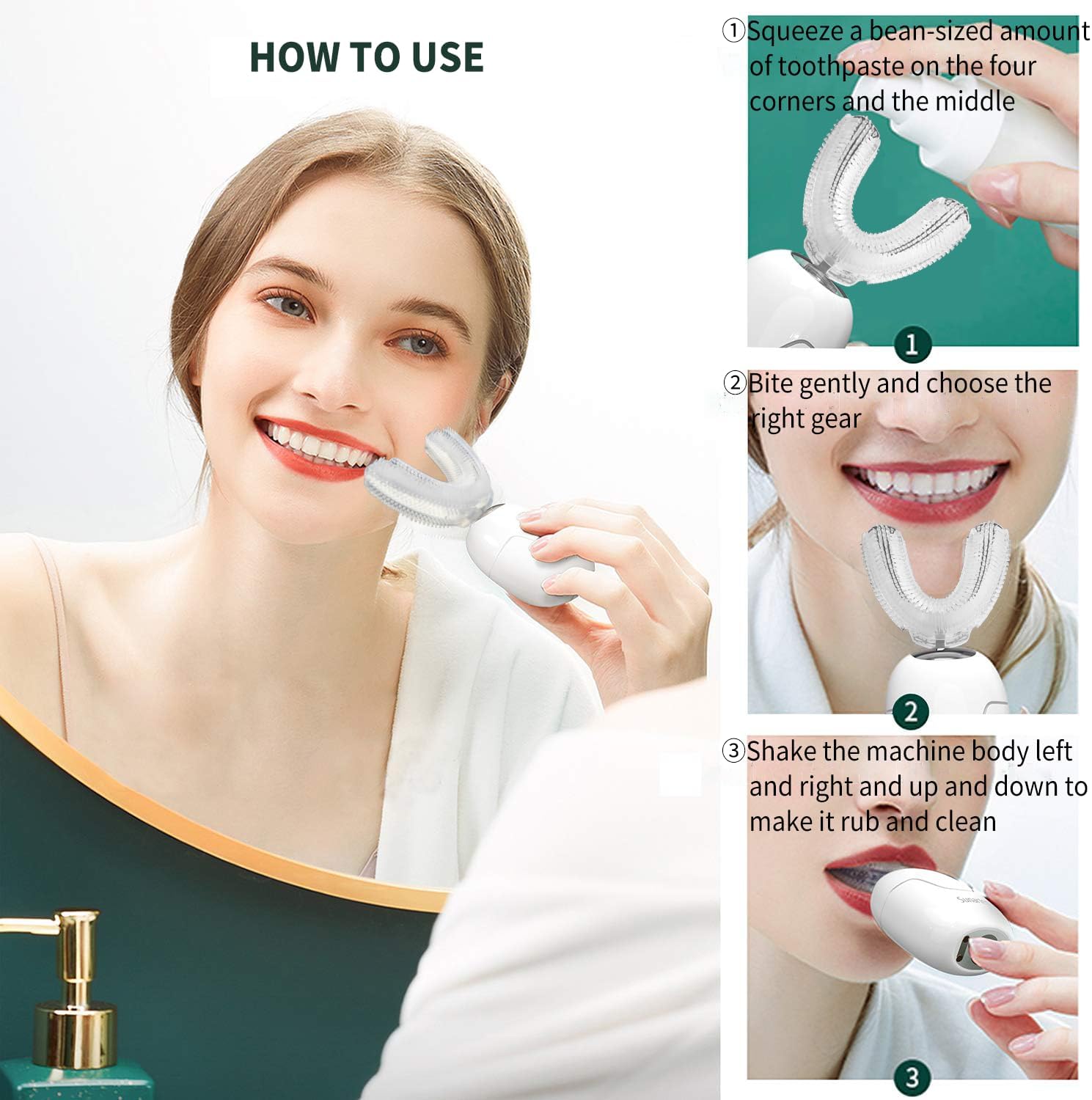 HOW TO USE

①Squeeze a bean-sized amount of toothpaste on the four corners and the middle

1

②Bite gently and choose the right gear

2

③Shake the machine body left and right and up and down to make it rub and clean

3