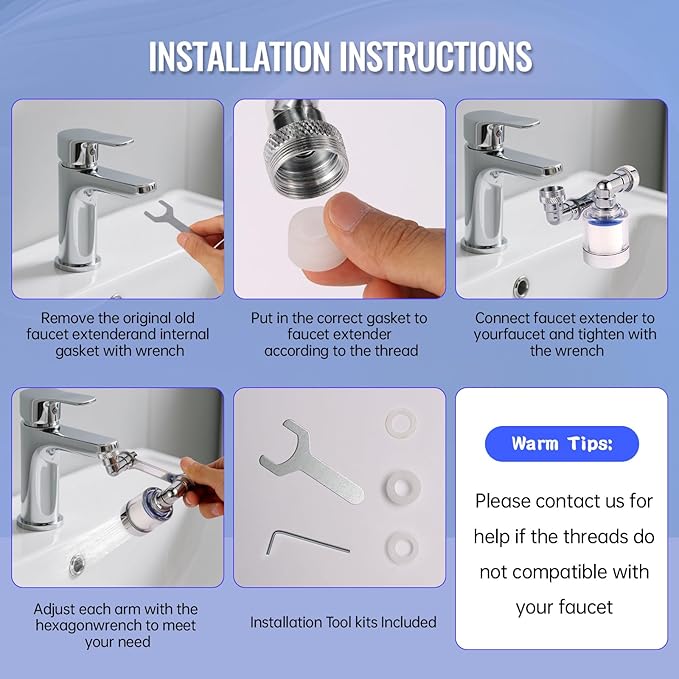 INSTALLATION INSTRUCTIONS

Remove the original old faucet extenderand internal gasket with wrench

Put in the correct gasket to faucet extender according to the thread

Connect faucet extender to yourfaucet and tighten with the wrench

Adjust each arm with the hexagonwrench to meet your need

Installation Tool kits Included

Warm Tips:

Please contact us for help if the threads do not compatible with your faucet