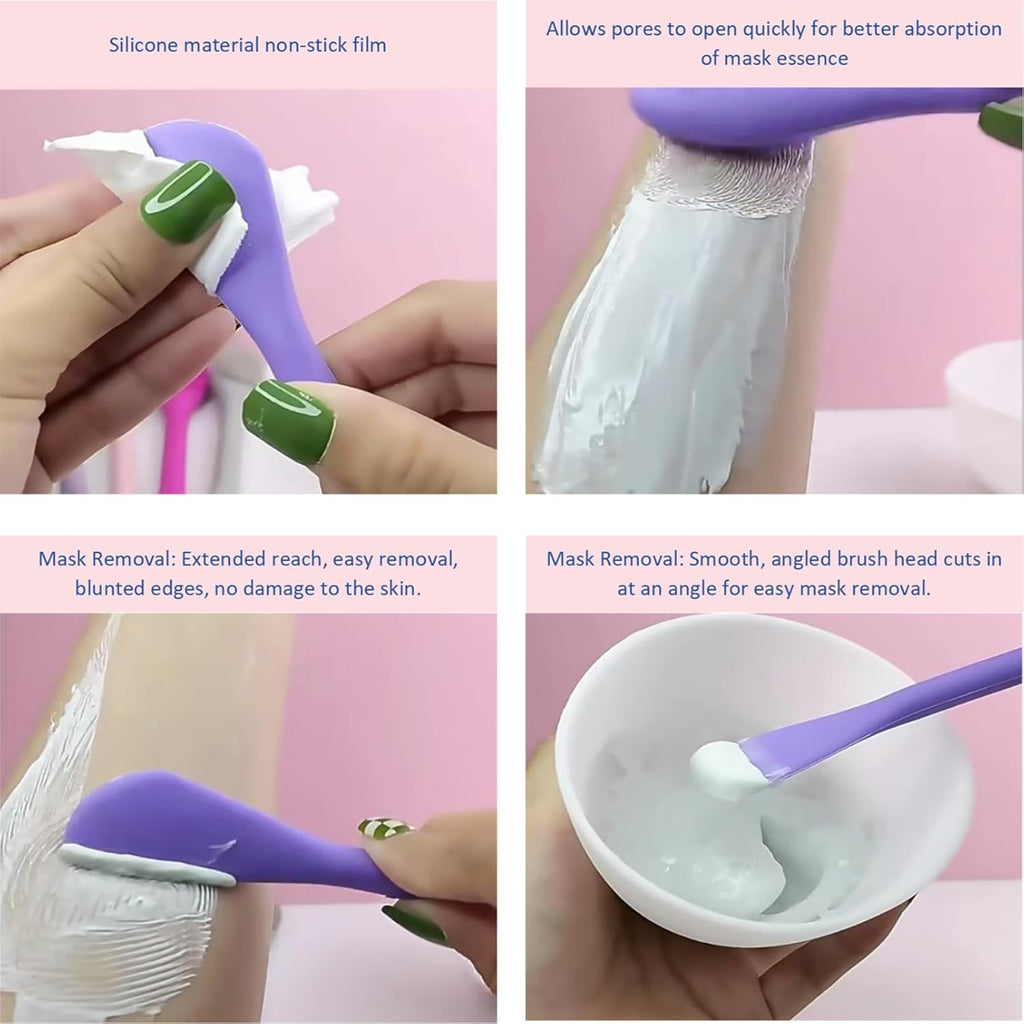 Silicone material non-stick film

Allows pores to open quickly for better absorption of mask essence

Mask Removal: Extended reach, easy removal, blunted edges, no damage to the skin.

Mask Removal: Smooth, angled brush head cuts in at an angle for easy mask removal.