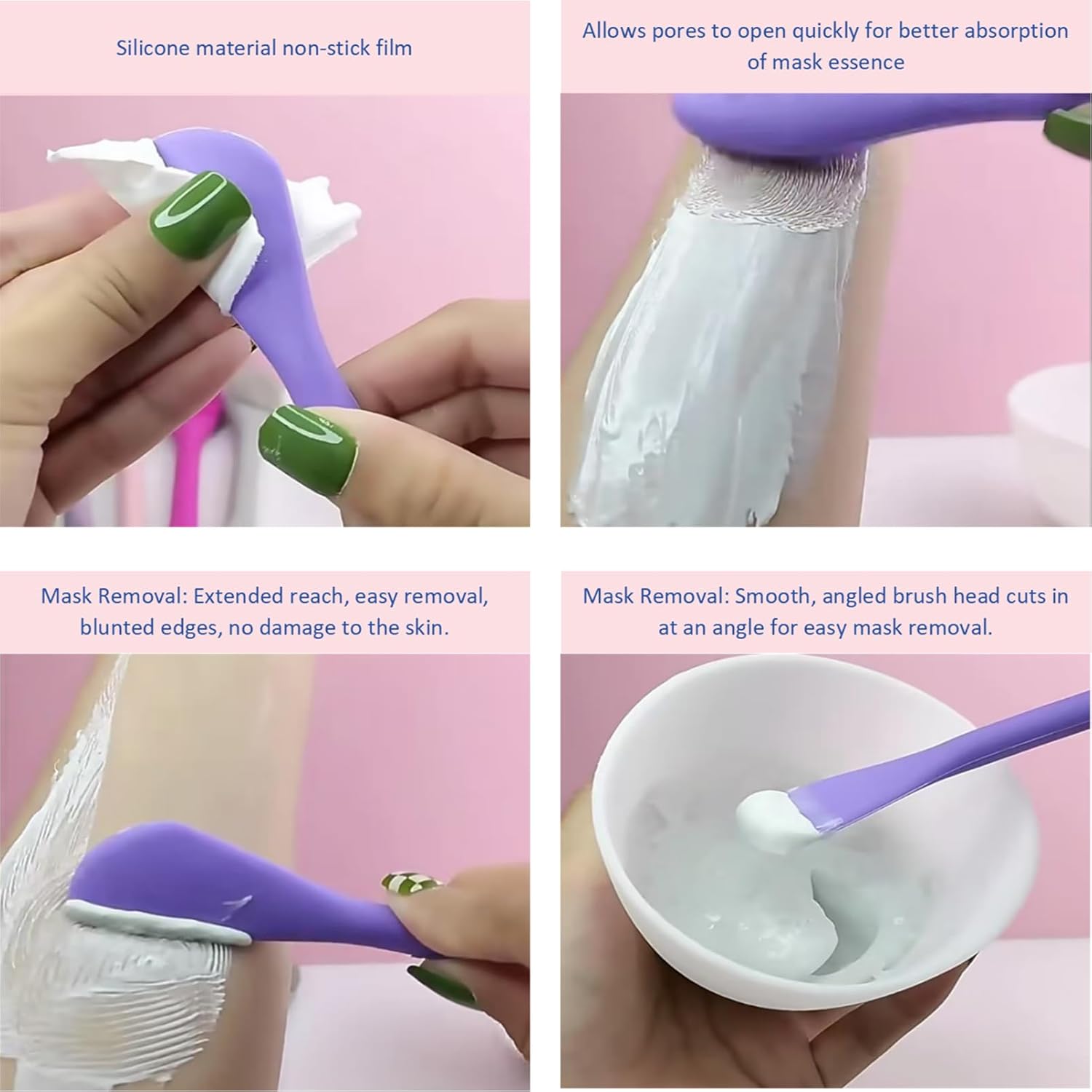 Silicone material non-stick film

Allows pores to open quickly for better absorption of mask essence

Mask Removal: Extended reach, easy removal, blunted edges, no damage to the skin.

Mask Removal: Smooth, angled brush head cuts in at an angle for easy mask removal.