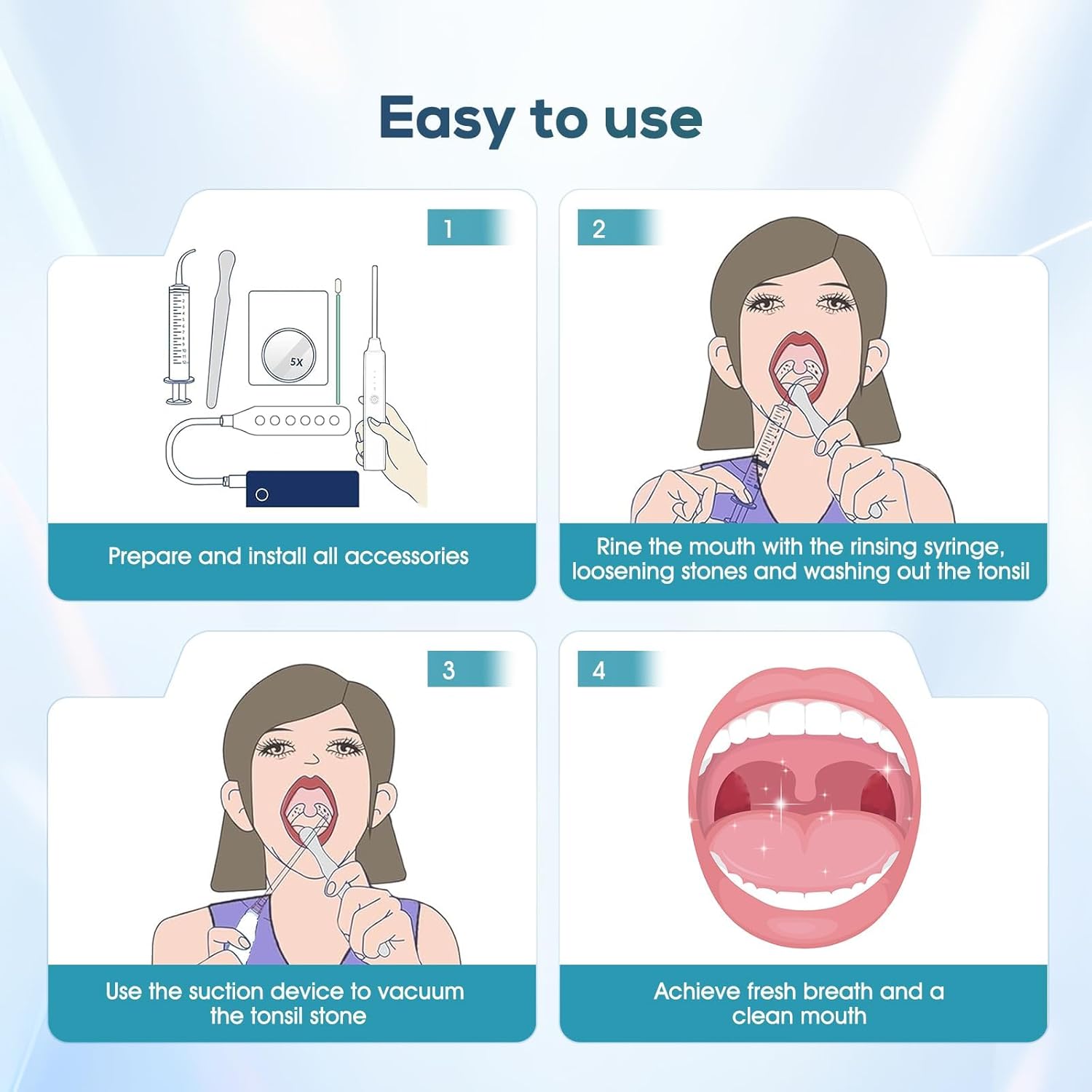 Easy to use

1

5X

Prepare and install all accessories

2

Rine the mouth with the rinsing syringe, loosening stones and washing out the tonsil

3

Use the suction device to vacuum the tonsil stone

4

Achieve fresh breath and a clean mouth