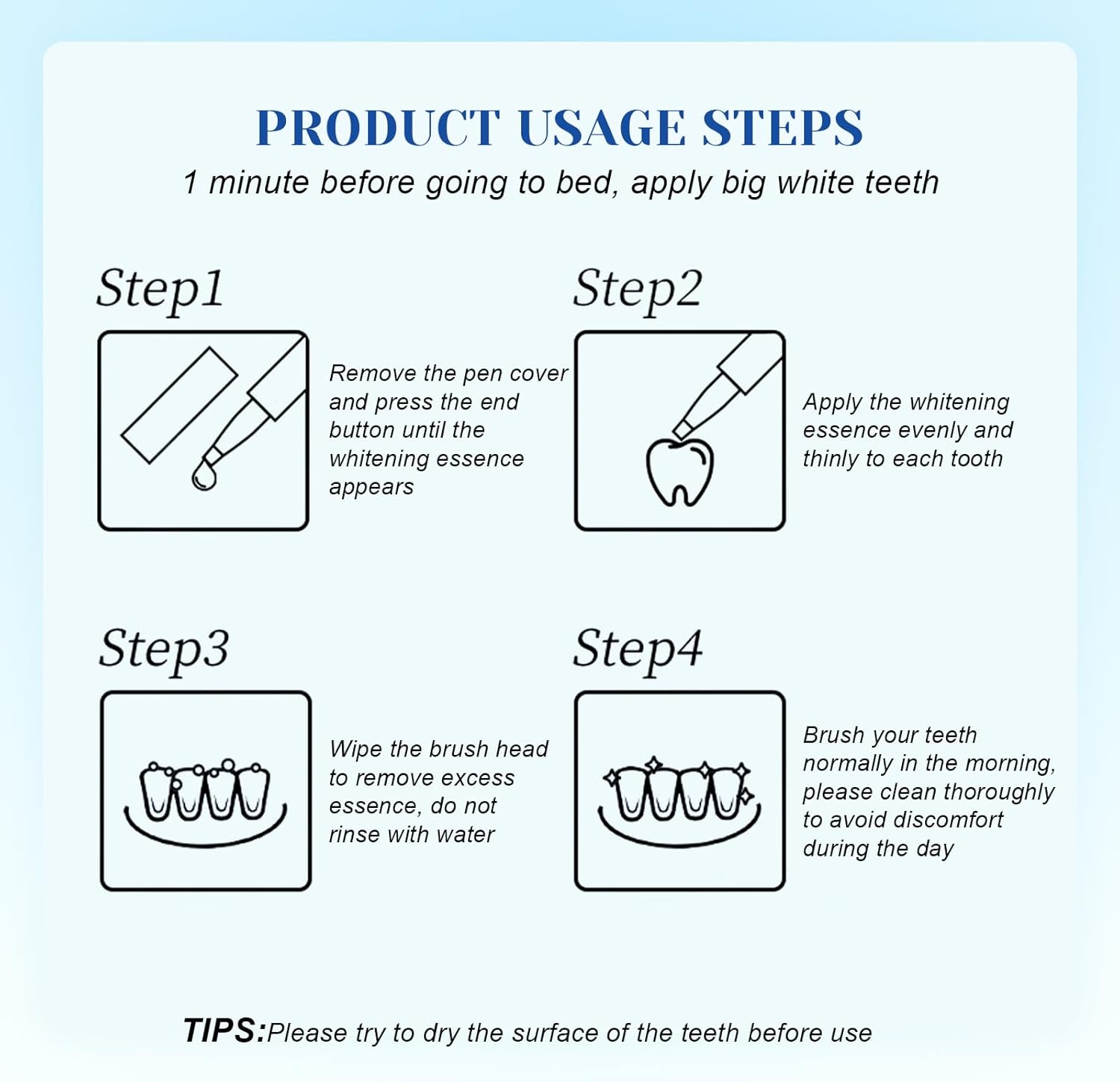 PRODUCT USAGE STEPS
1 minute before going to bed, apply big white teeth

Step1

Remove the pen cover and press the end button until the whitening essence appears

Step2

Apply the whitening essence evenly and thinly to each tooth

Step3

Wipe the brush head to remove excess essence, do not rinse with water

Step4

Brush your teeth normally in the morning, please clean thoroughly to avoid discomfort during the day

TIPS:Please try to dry the surface of the teeth before use