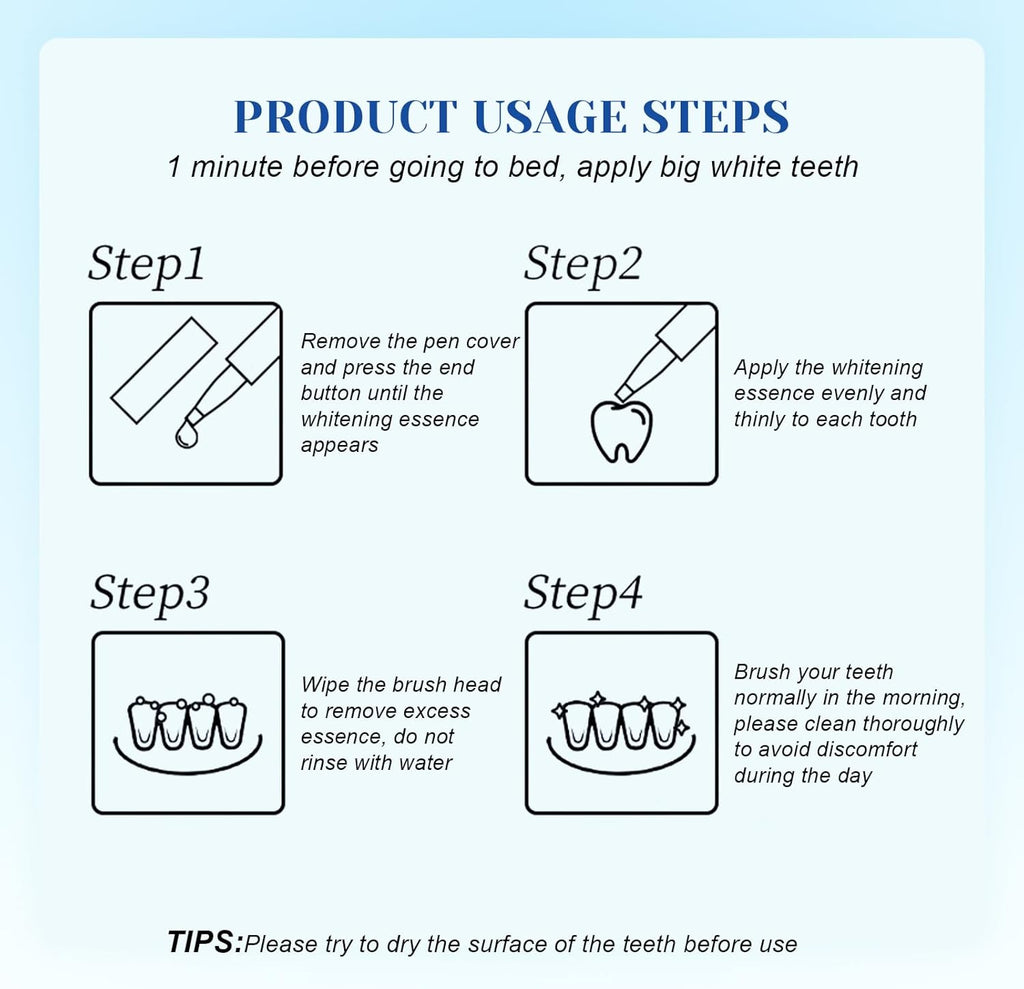 PRODUCT USAGE STEPS
1 minute before going to bed, apply big white teeth

Step1
Remove the pen cover and press the end button until the whitening essence appears

Step2
Apply the whitening essence evenly and thinly to each tooth

Step3
Wipe the brush head to remove excess essence, do not rinse with water

Step4
Brush your teeth normally in the morning, please clean thoroughly to avoid discomfort during the day

TIPS:Please try to dry the surface of the teeth before use