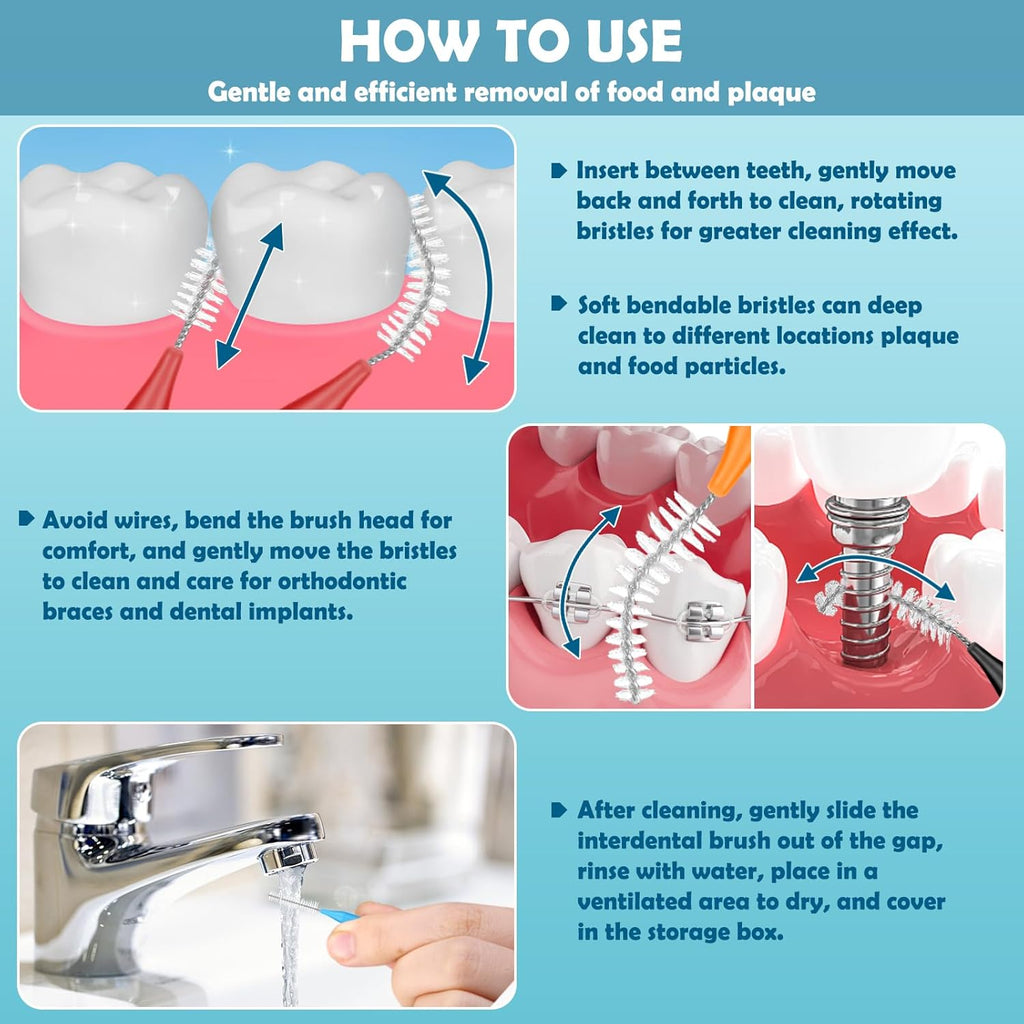 HOW TO USE

Gentle and efficient removal of food and plaque

Insert between teeth, gently move back and forth to clean, rotating bristles for greater cleaning effect.

Soft bendable bristles can deep clean to different locations plaque and food particles.

Avoid wires, bend the brush head for comfort, and gently move the bristles to clean and care for orthodontic braces and dental implants.

After cleaning, gently slide the interdental brush out of the gap, rinse with water, place in a ventilated area to dry, and cover in the storage box.