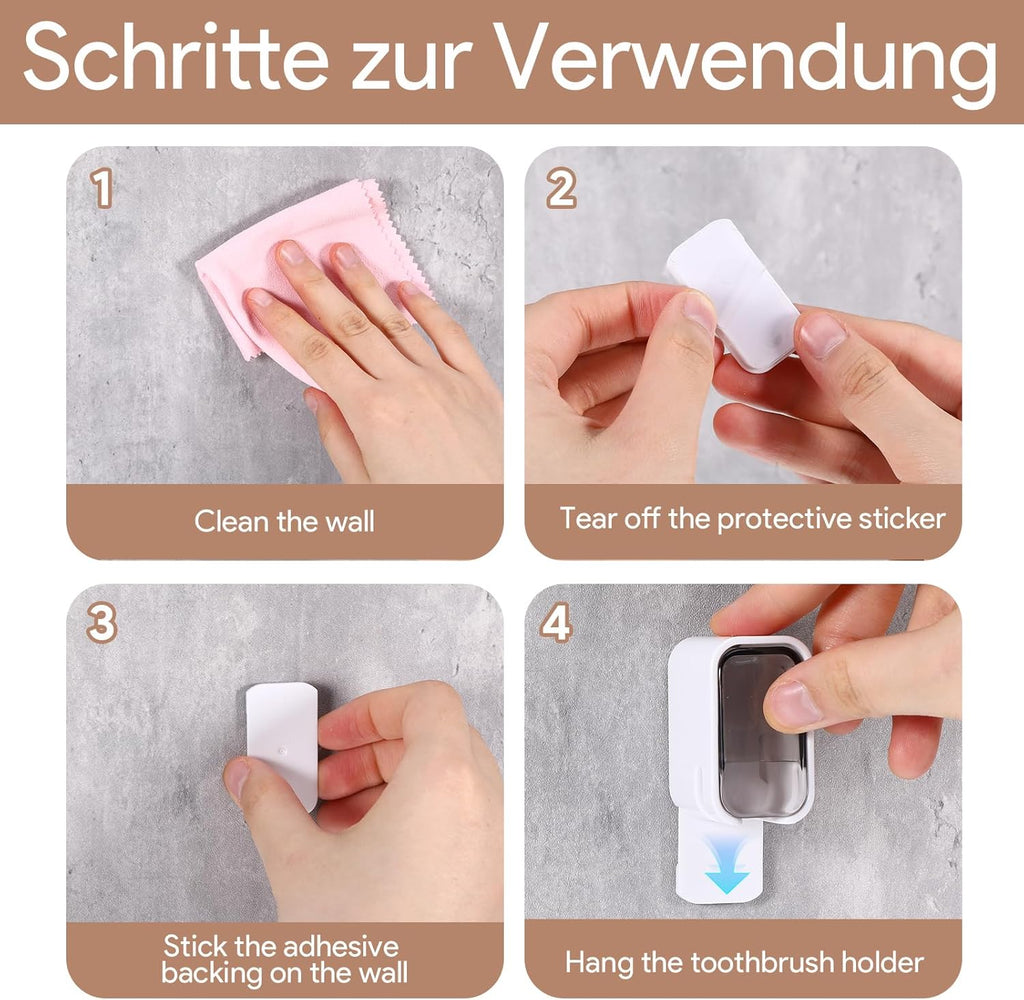 Schritte zur Verwendung

1

Clean the wall

2

Tear off the protective sticker

3

Stick the adhesive backing on the wall

4

Hang the toothbrush holder