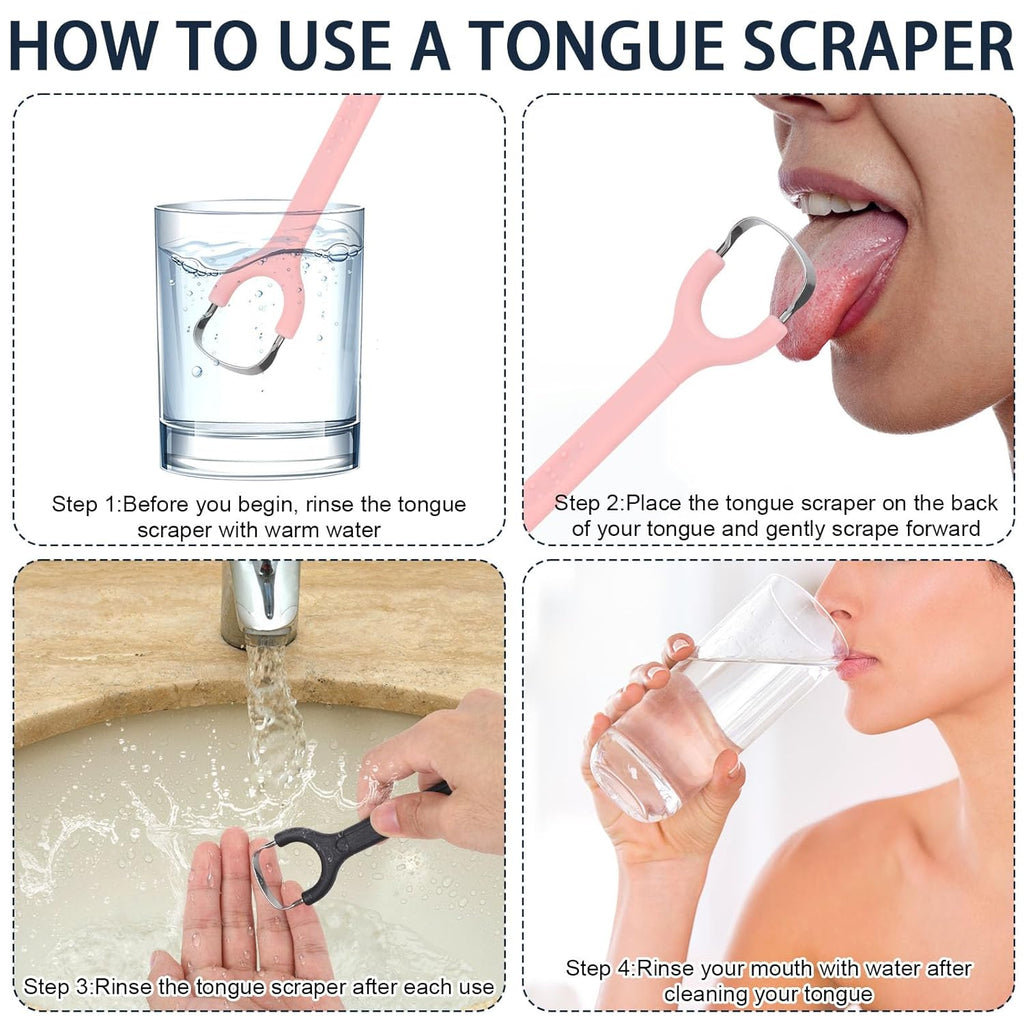 HOW TO USE A TONGUE SCRAPER

Step 1:Before you begin, rinse the tongue scraper with warm water

Step 2:Place the tongue scraper on the back of your tongue and gently scrape forward

Step 3:Rinse the tongue scraper after each use

Step 4:Rinse your mouth with water after cleaning your tongue