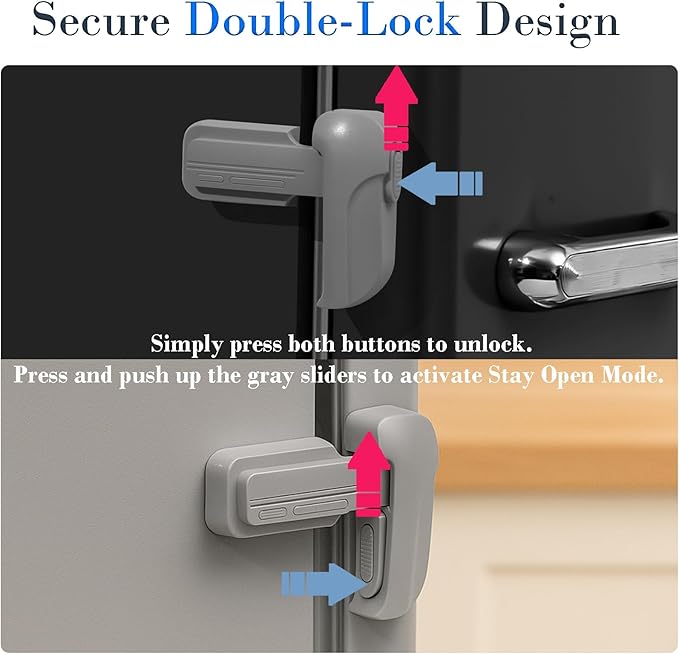 Secure Double-Lock Design

Simply press both buttons to unlock.
Press and push up the gray sliders to activate Stay Open Mode.