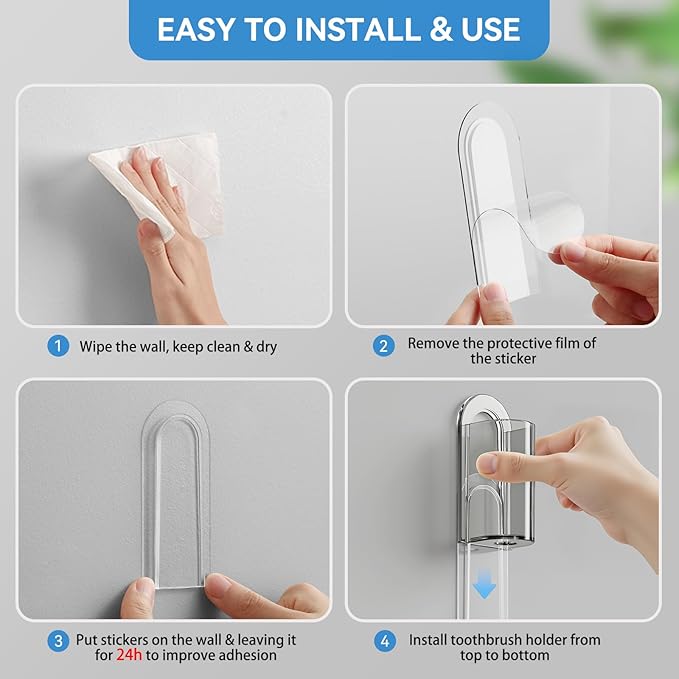 EASY TO INSTALL & USE

1 Wipe the wall, keep clean & dry

2 Remove the protective film of the sticker

3 Put stickers on the wall & leaving it for 24h to improve adhesion

4 Install toothbrush holder from top to bottom