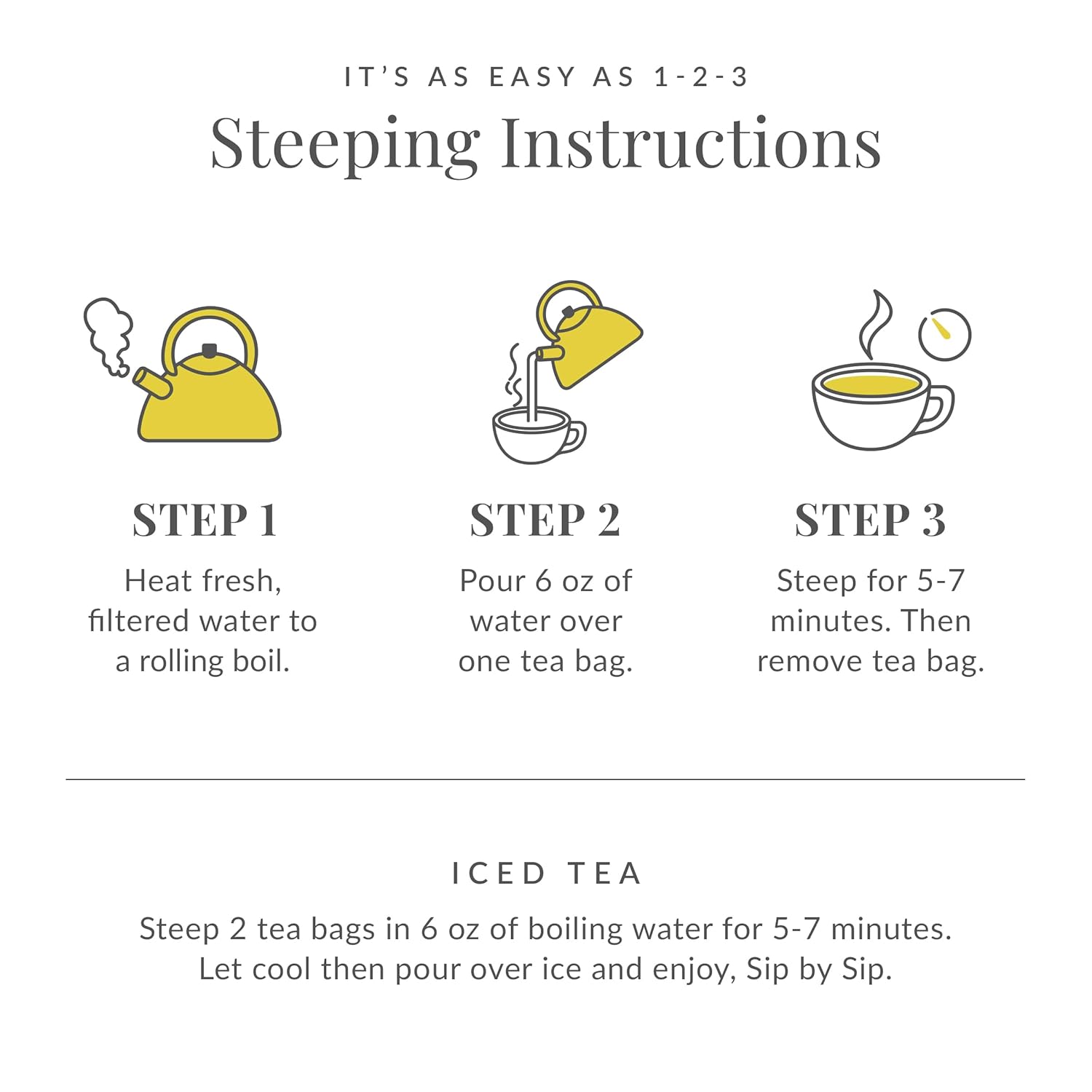 IT'S AS EASY AS 1-2-3

Steeping Instructions

STEP 1

Heat fresh, filtered water to a rolling boil.

STEP 2

Pour 6 oz of water over one tea bag.

STEP 3

Steep for 5-7 minutes. Then remove tea bag.

ICED TEA

Steep 2 tea bags in 6 oz of boiling water for 5-7 minutes. Let cool then pour over ice and enjoy, Sip by Sip.