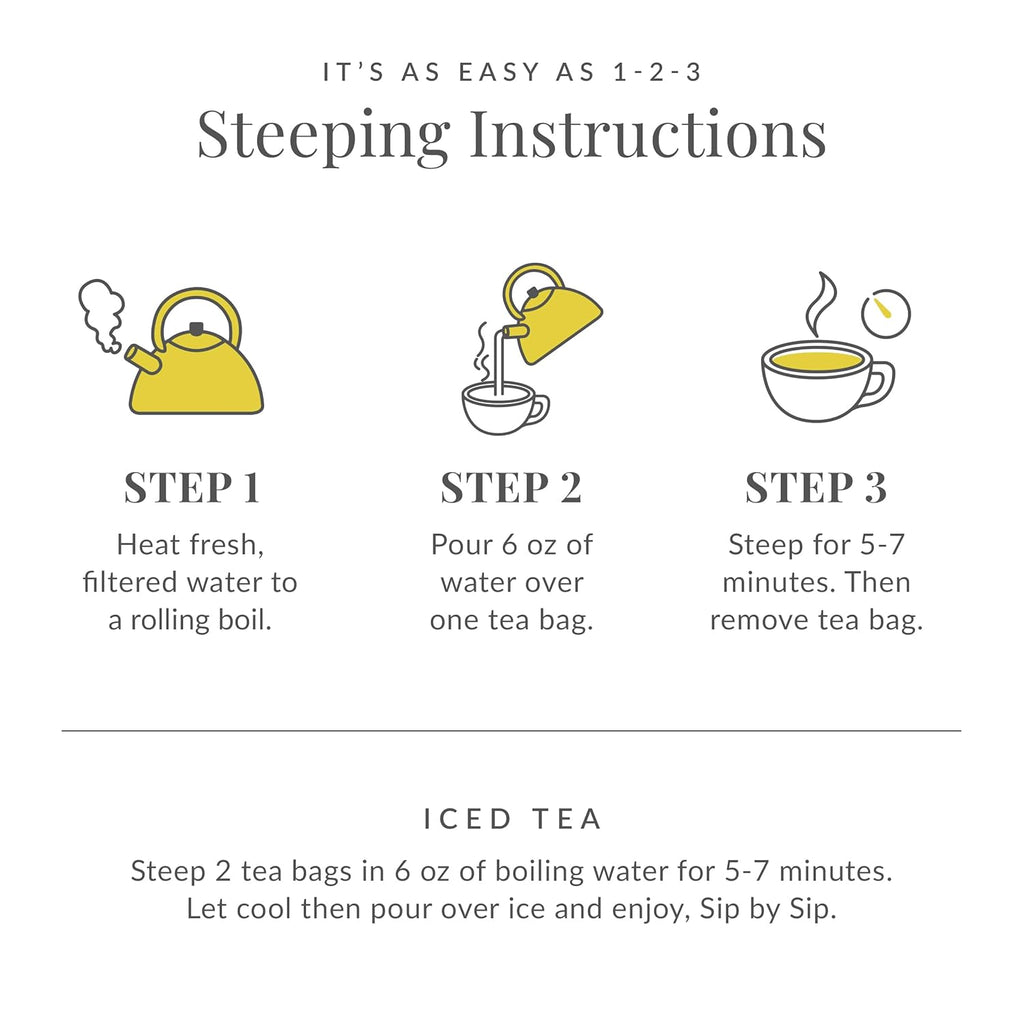 IT'S AS EASY AS 1-2-3
Steeping Instructions

STEP 1
Heat fresh, filtered water to a rolling boil.

STEP 2
Pour 6 oz of water over one tea bag.

STEP 3
Steep for 5-7 minutes. Then remove tea bag.

ICED TEA
Steep 2 tea bags in 6 oz of boiling water for 5-7 minutes. Let cool then pour over ice and enjoy, Sip by Sip.