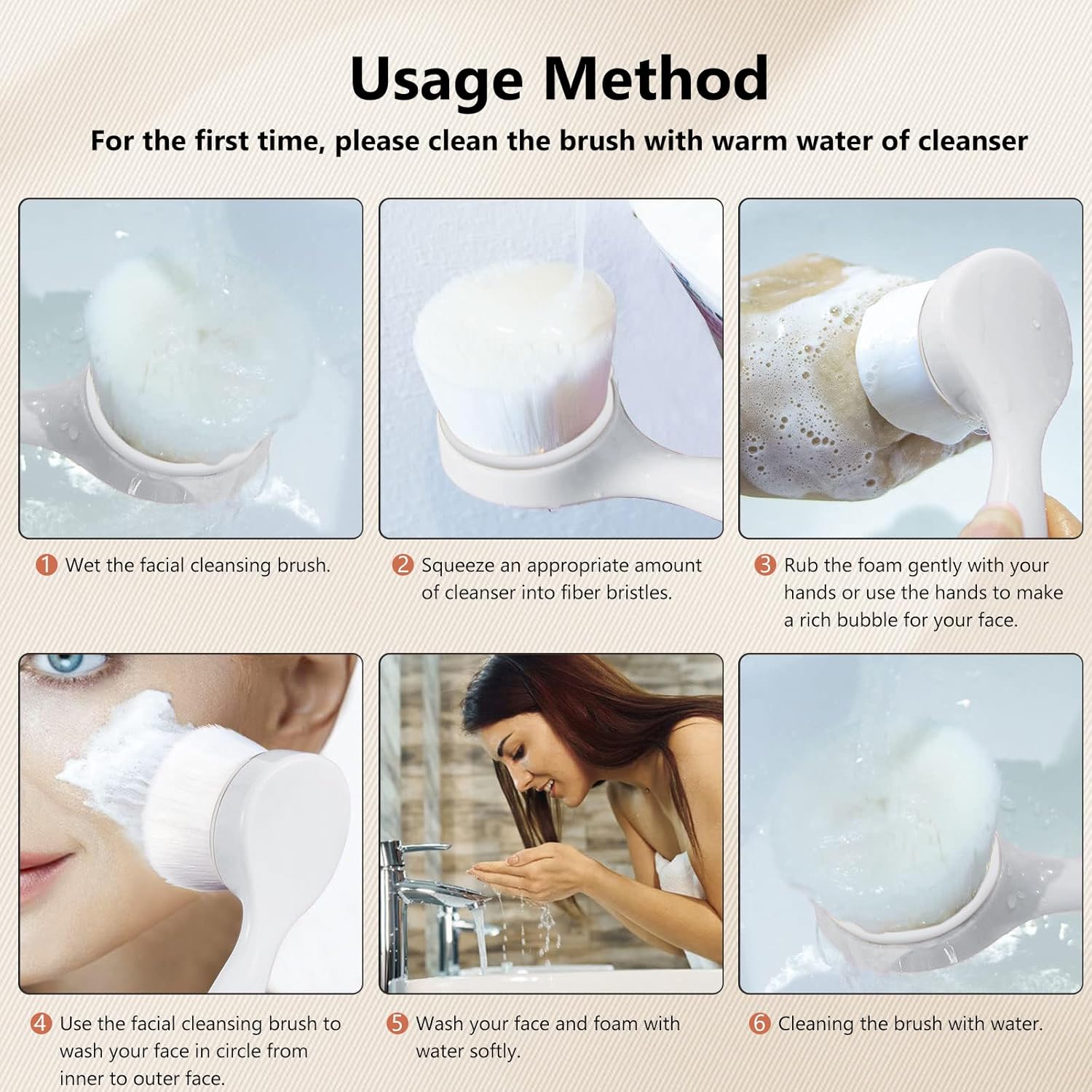 Usage Method

For the first time, please clean the brush with warm water of cleanser

1 Wet the facial cleansing brush.

2 Squeeze an appropriate amount of cleanser into fiber bristles.

3 Rub the foam gently with your hands or use the hands to make a rich bubble for your face.

4 Use the facial cleansing brush to wash your face in circle from inner to outer face.

5 Wash your face and foam with water softly.

6 Cleaning the brush with water.