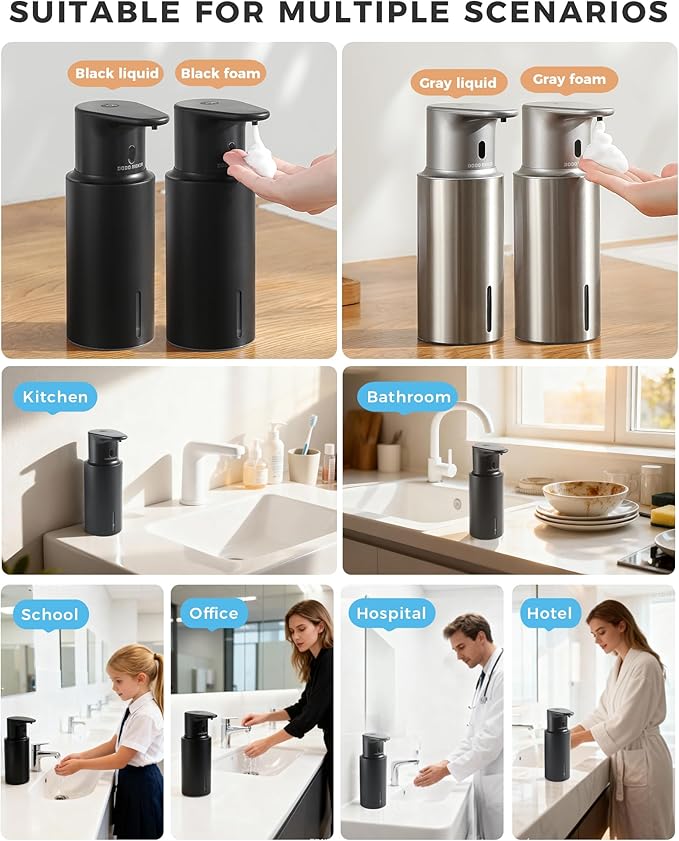 SUITABLE FOR MULTIPLE SCENARIOS

Black liquid
Black foam

Gray liquid
Gray foam

Kitchen

Bathroom

School

Office

Hospital

Hotel