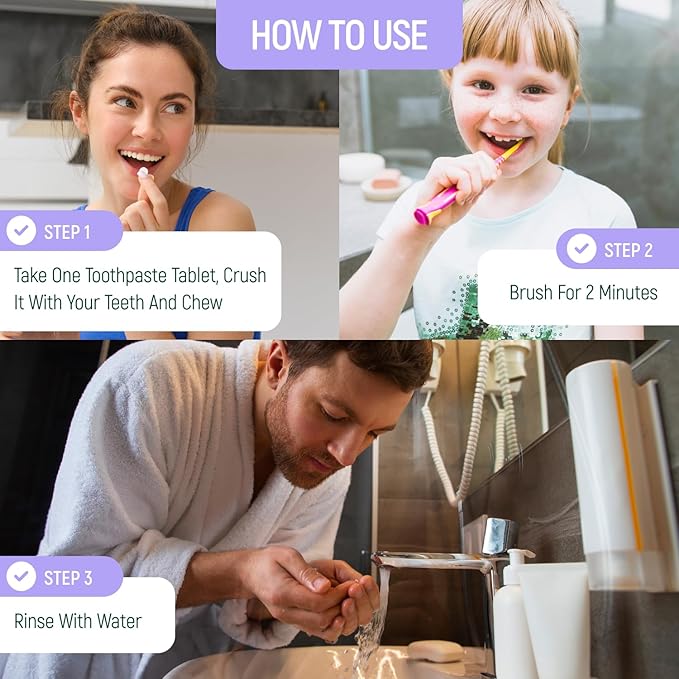 HOW TO USE

STEP 1

Take One Toothpaste Tablet, Crush It With Your Teeth And Chew

STEP 2

Brush For 2 Minutes

STEP 3

Rinse With Water