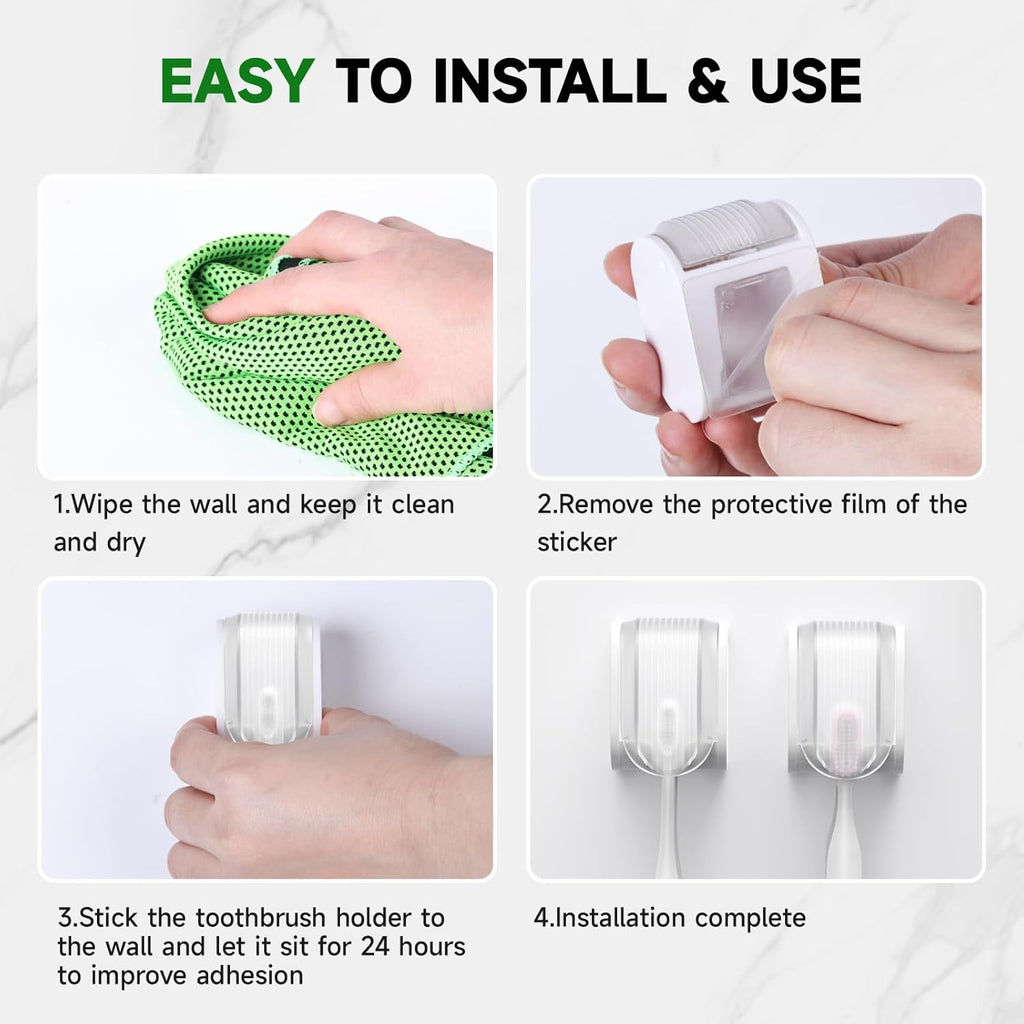 EASY TO INSTALL & USE

1.Wipe the wall and keep it clean and dry

2.Remove the protective film of the sticker

3.Stick the toothbrush holder to the wall and let it sit for 24 hours to improve adhesion

4.Installation complete