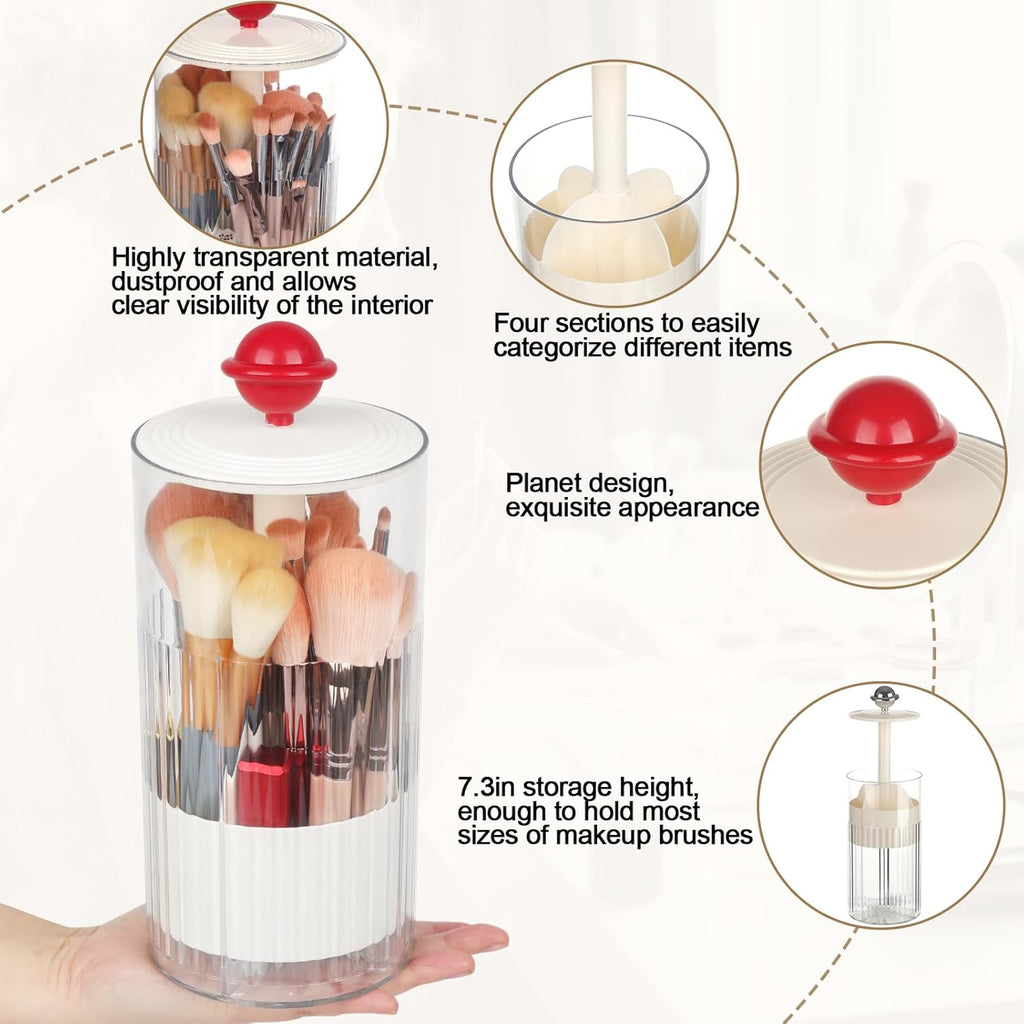 Highly transparent material, dustproof and allows clear visibility of the interior

Four sections to easily categorize different items

Planet design, exquisite appearance

7.3in storage height, enough to hold most sizes of makeup brushes