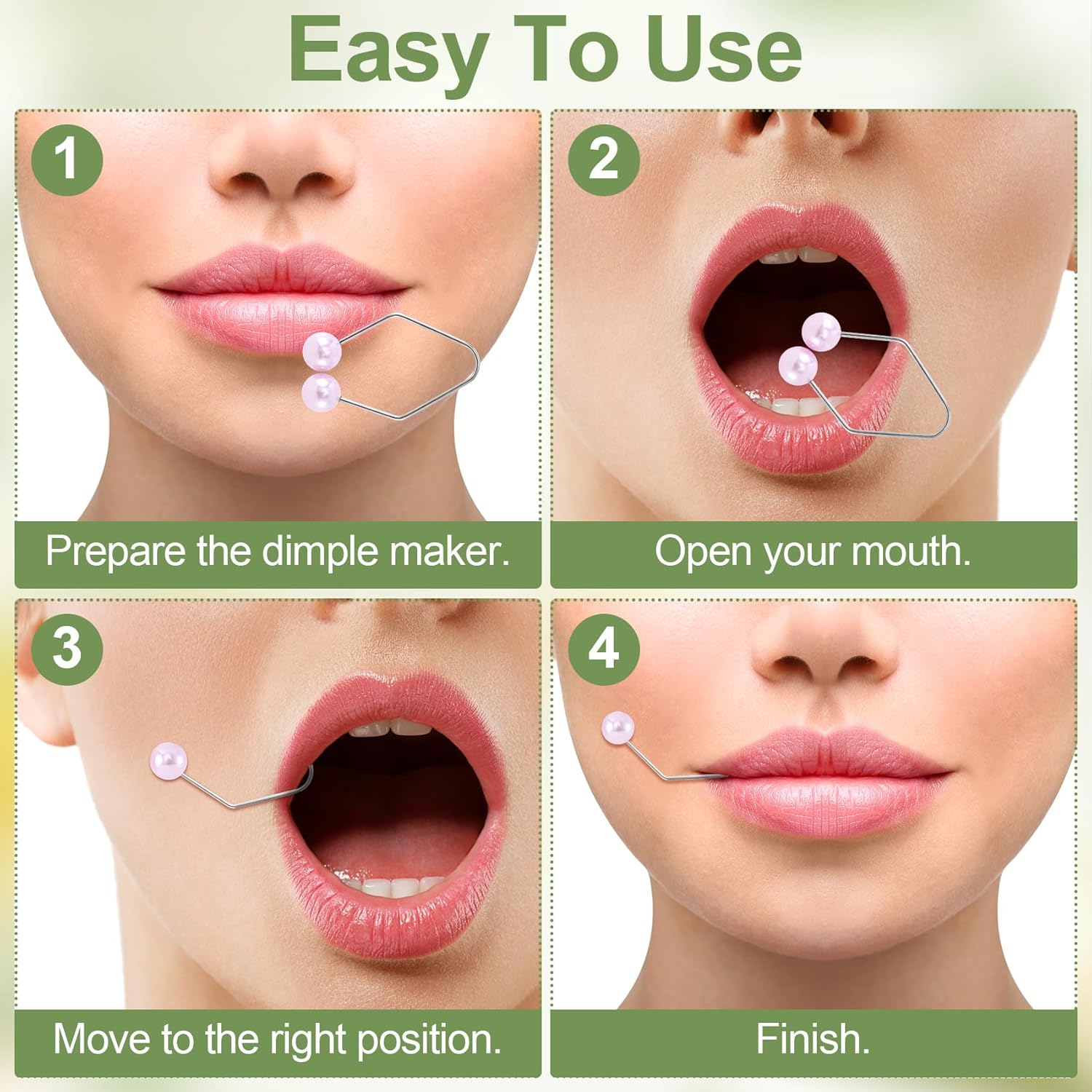 Easy To Use

1

Prepare the dimple maker.

2

Open your mouth.

3

Move to the right position.

4

Finish.