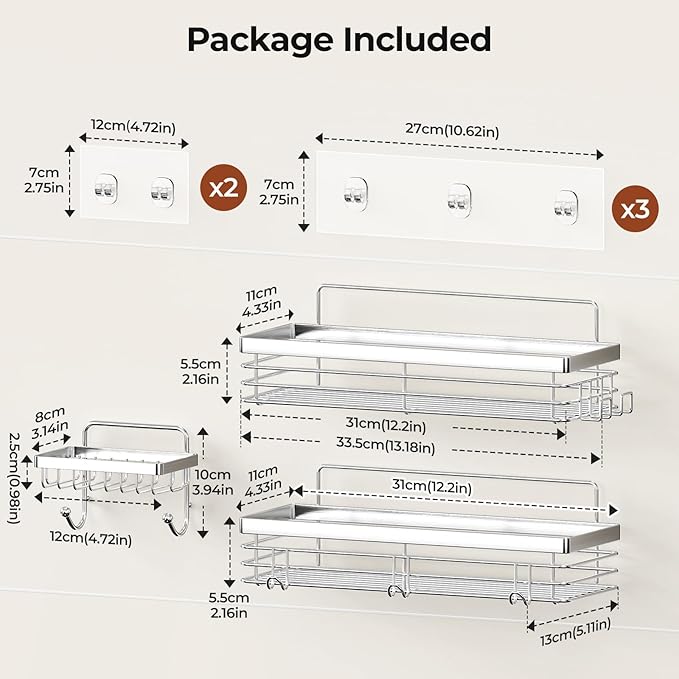 Package Included

12cm(4.72in)

7cm
2.75in

x2

27cm(10.62in)

7cm
2.75in

x3

11cm
4.33in

5.5cm
2.16in

31cm(12.2in)

33.5cm(13.18in)

8cm
3.14in

2.5cm(0.98in)

10cm
3.94in

12cm(4.72in)

11cm
4.33in

31cm(12.2in)

5.5cm
2.16in

13cm(5.11in)