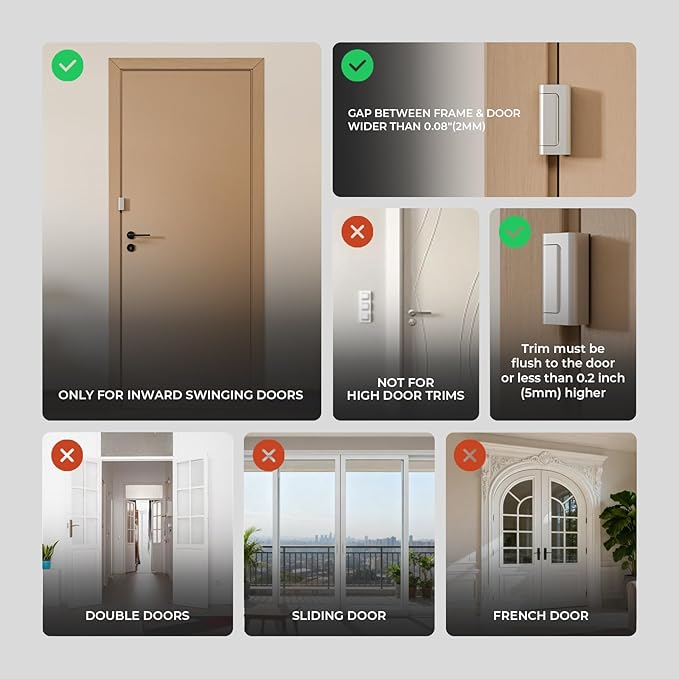 ONLY FOR INWARD SWINGING DOORS

GAP BETWEEN FRAME & DOOR WIDER THAN 0.08"(2MM)

NOT FOR HIGH DOOR TRIMS

Trim must be flush to the door or less than 0.2 inch (5mm) higher

DOUBLE DOORS

SLIDING DOOR

FRENCH DOOR