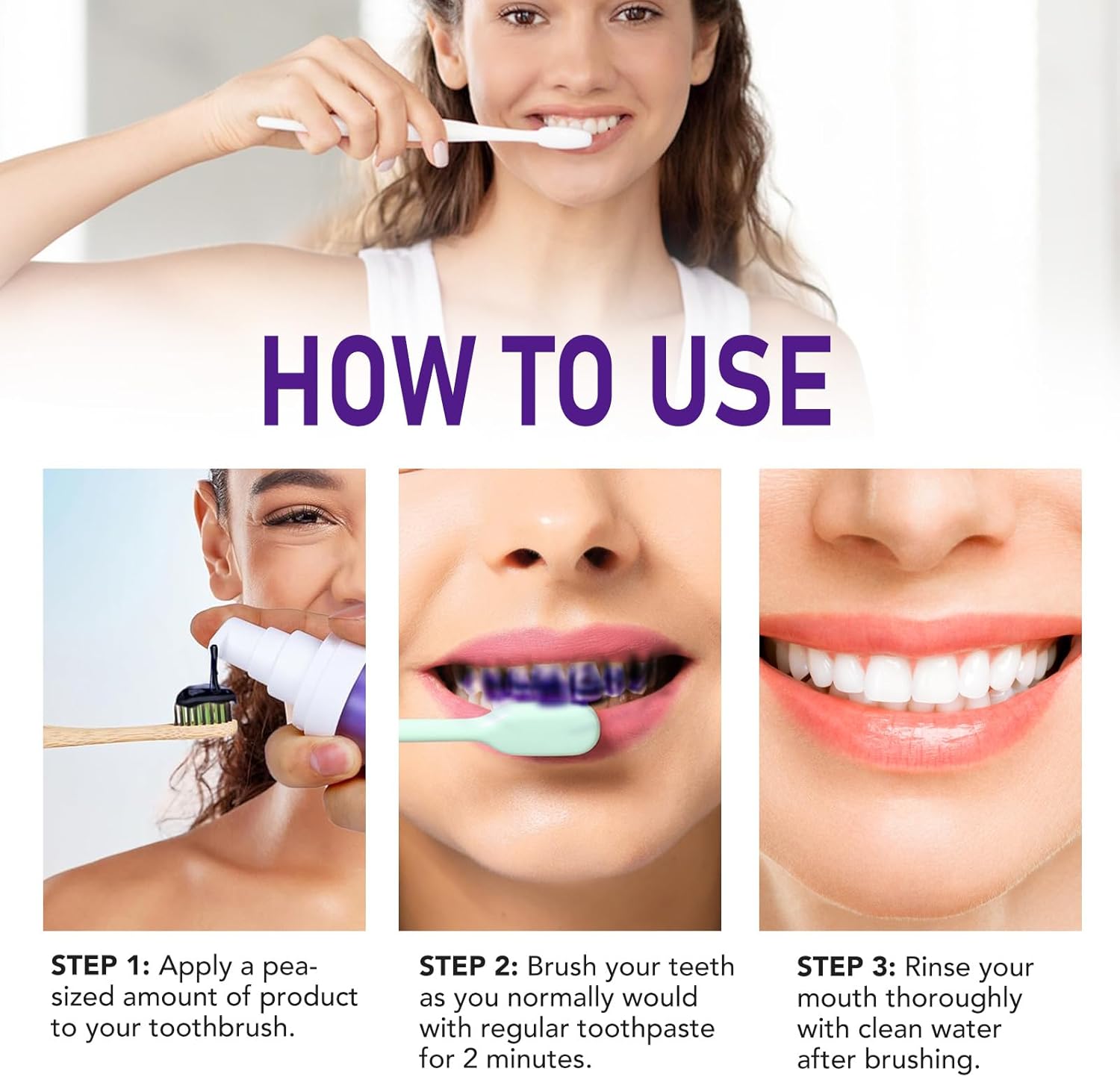 HOW TO USE

STEP 1: Apply a pea-sized amount of product to your toothbrush.

STEP 2: Brush your teeth as you normally would with regular toothpaste for 2 minutes.

STEP 3: Rinse your mouth thoroughly with clean water after brushing.