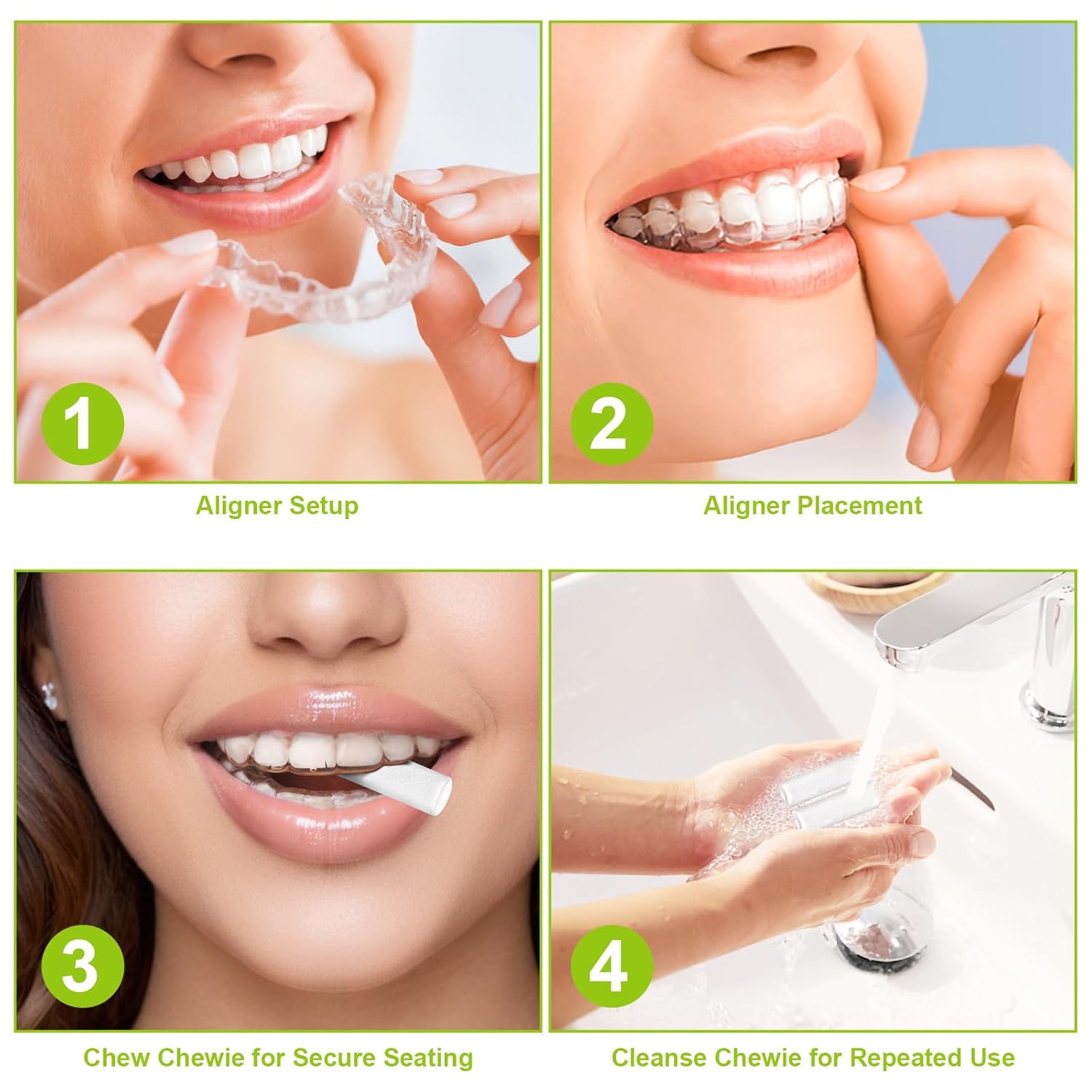 1

Aligner Setup

2

Aligner Placement

3

Chew Chewie for Secure Seating

4

Cleanse Chewie for Repeated Use