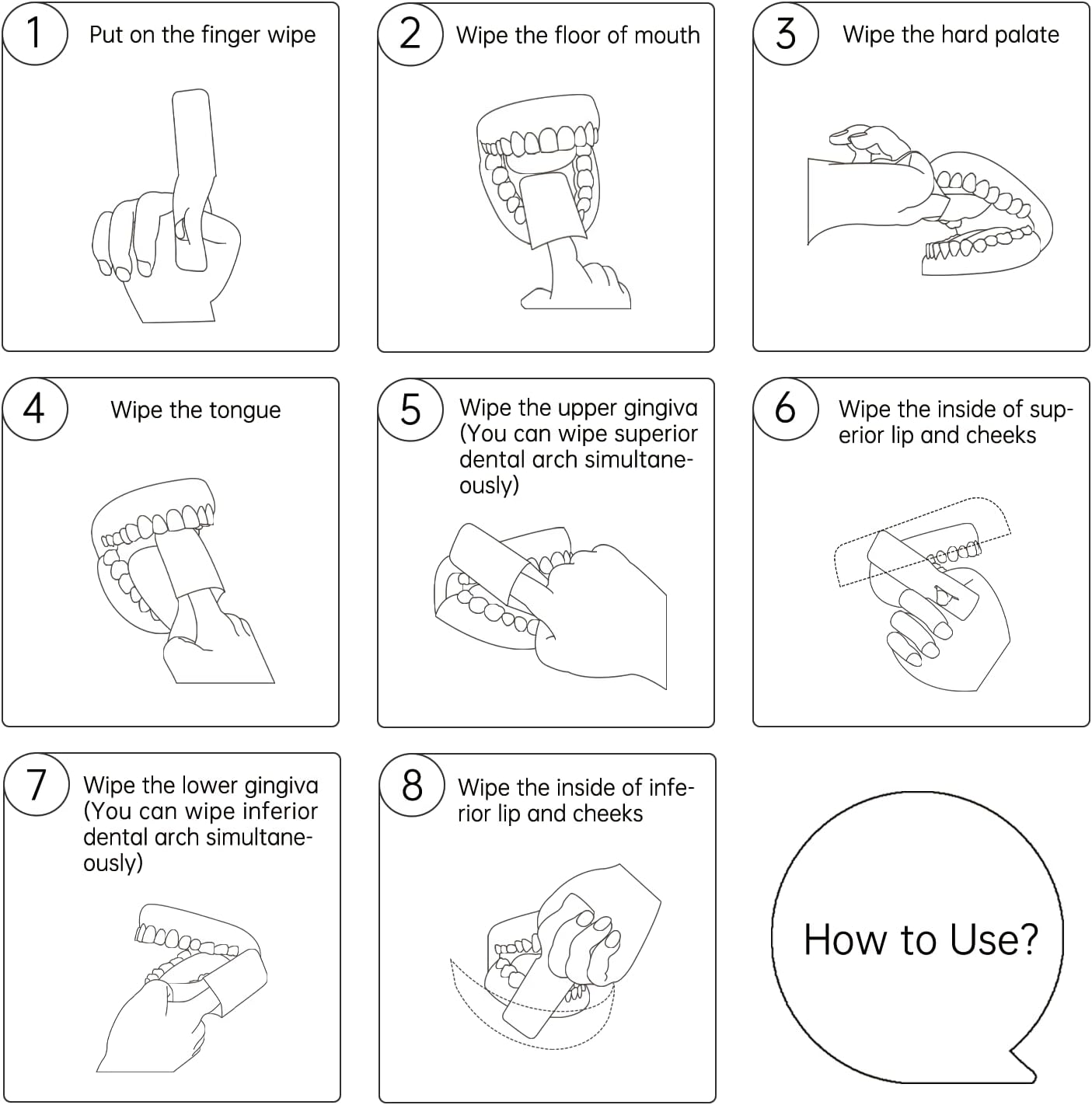 1 Put on the finger wipe

2 Wipe the floor of mouth

3 Wipe the hard palate

4 Wipe the tongue

5 Wipe the upper gingiva (You can wipe superior dental arch simultaneously)

6 Wipe the inside of superior lip and cheeks

7 Wipe the lower gingiva (You can wipe inferior dental arch simultaneously)

8 Wipe the inside of inferior lip and cheeks

How to Use?