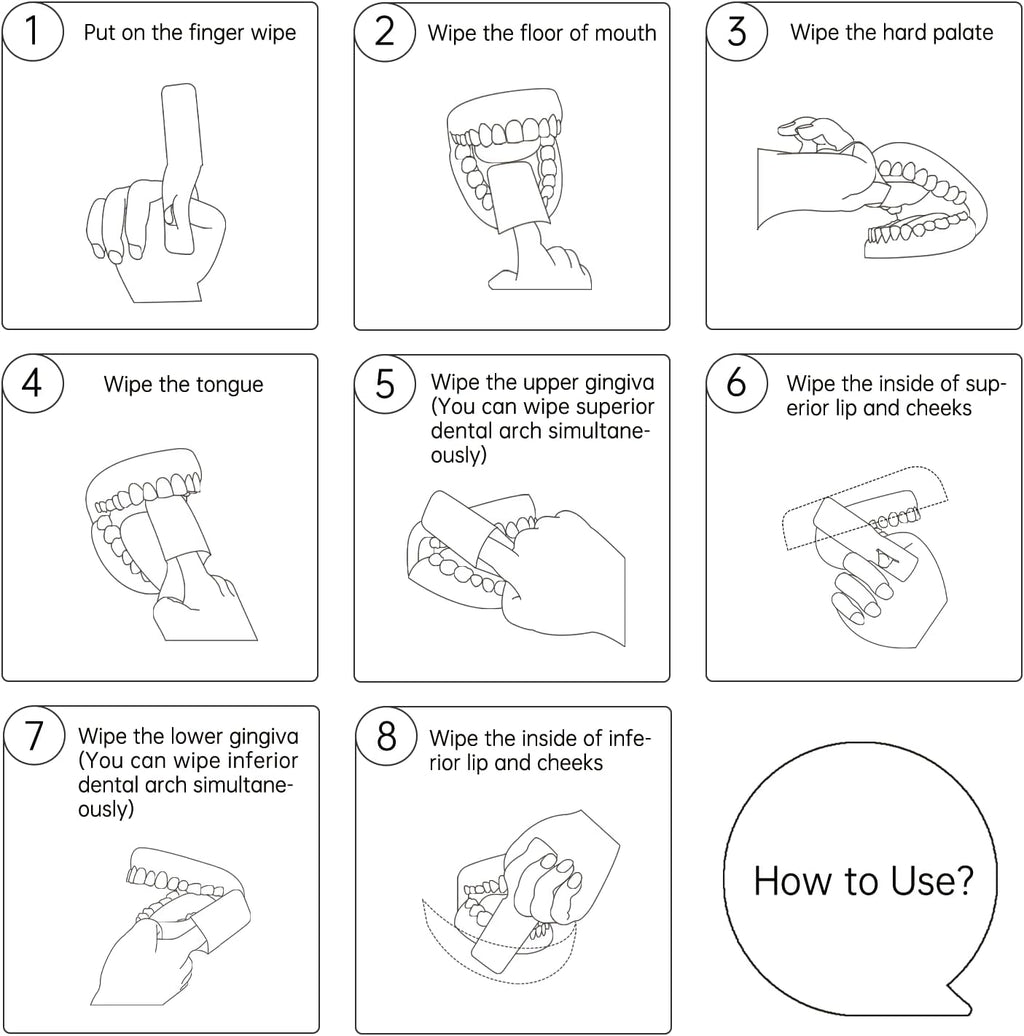 1 Put on the finger wipe

2 Wipe the floor of mouth

3 Wipe the hard palate

4 Wipe the tongue

5 Wipe the upper gingiva (You can wipe superior dental arch simultaneously)

6 Wipe the inside of superior lip and cheeks

7 Wipe the lower gingiva (You can wipe inferior dental arch simultaneously)

8 Wipe the inside of inferior lip and cheeks

How to Use?