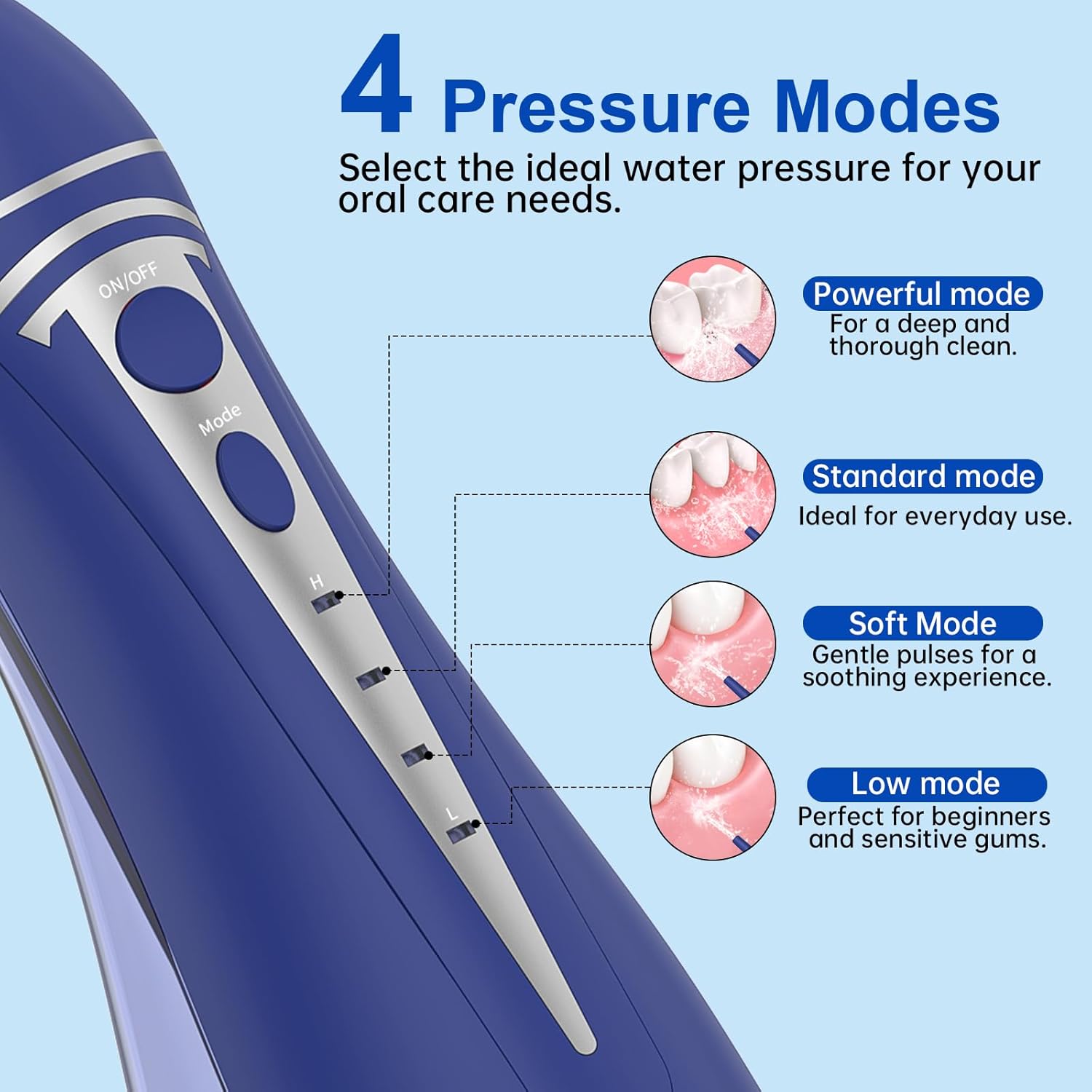 4 Pressure Modes

Select the ideal water pressure for your oral care needs.

ON/OFF

Mode

H

L

Powerful mode
For a deep and thorough clean.

Standard mode
Ideal for everyday use.

Soft Mode
Gentle pulses for a soothing experience.

Low mode
Perfect for beginners and sensitive gums.