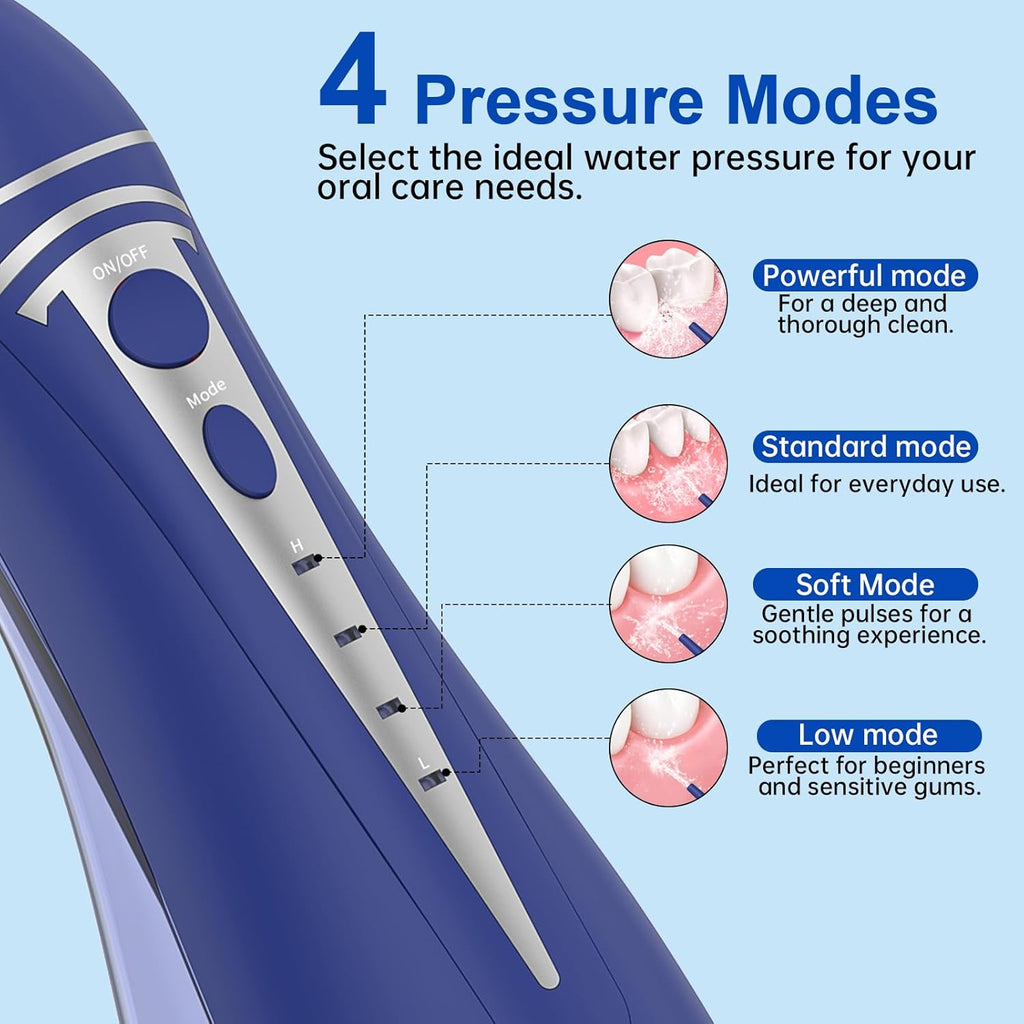 4 Pressure Modes

Select the ideal water pressure for your oral care needs.

ON/OFF

Mode

H

L

Powerful mode
For a deep and thorough clean.

Standard mode
Ideal for everyday use.

Soft Mode
Gentle pulses for a soothing experience.

Low mode
Perfect for beginners and sensitive gums.