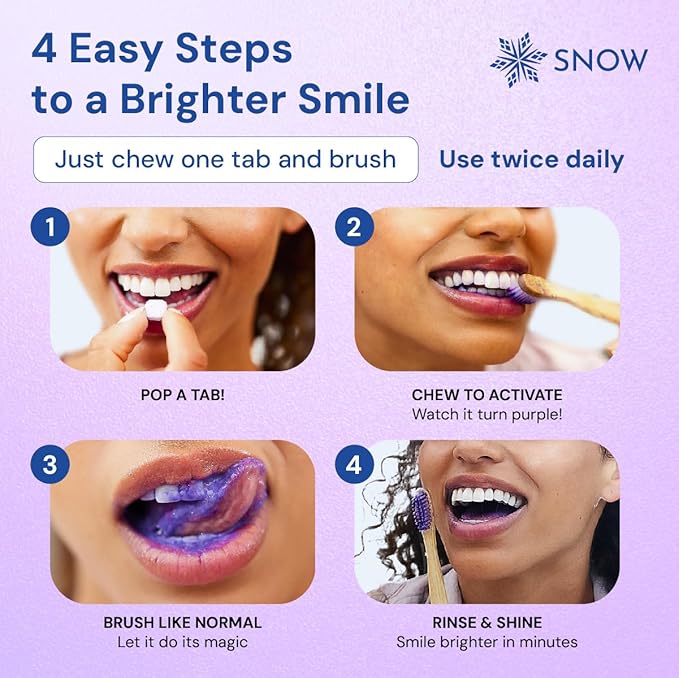 4 Easy Steps to a Brighter Smile

SNOW

Just chew one tab and brush

Use twice daily

1

POP A TAB!

2

CHEW TO ACTIVATE
Watch it turn purple!

3

BRUSH LIKE NORMAL
Let it do its magic

4

RINSE & SHINE
Smile brighter in minutes