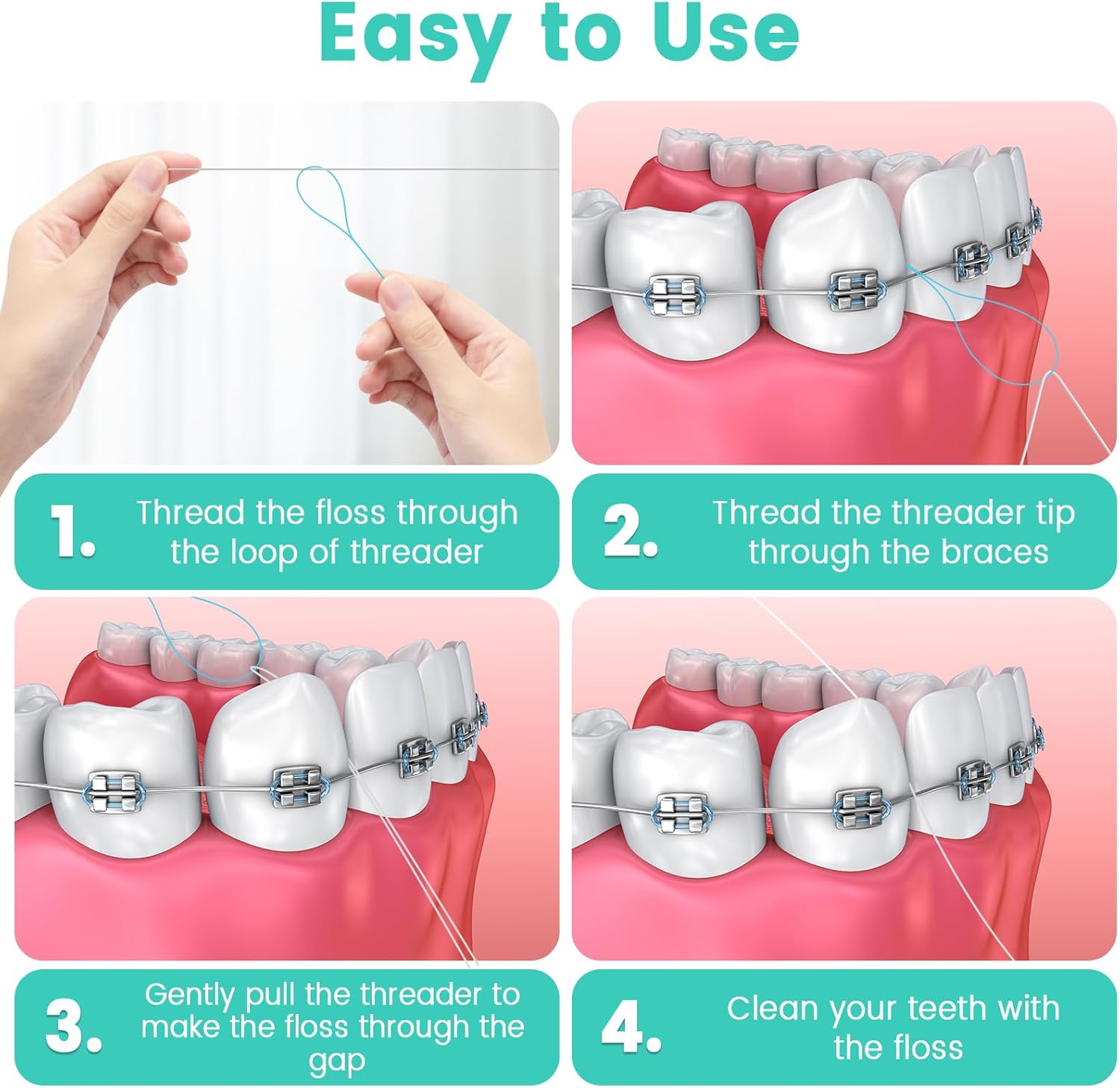 Easy to Use

1. Thread the floss through the loop of threader

2. Thread the threader tip through the braces

3. Gently pull the threader to make the floss through the gap

4. Clean your teeth with the floss