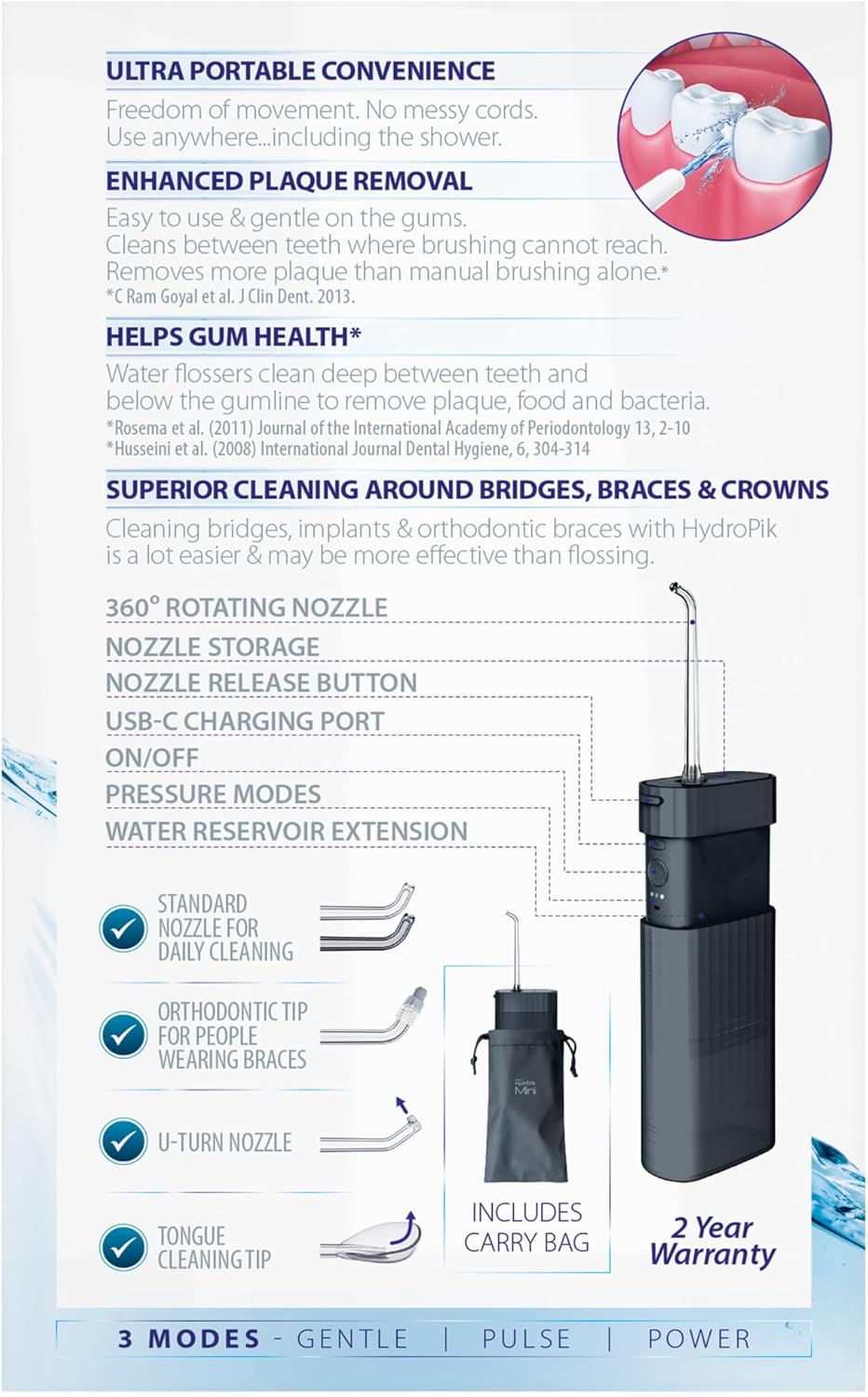 ULTRA PORTABLE CONVENIENCE

Freedom of movement. No messy cords. Use anywhere...including the shower.

ENHANCED PLAQUE REMOVAL

Easy to use & gentle on the gums. Cleans between teeth where brushing cannot reach. Removes more plaque than manual brushing alone.*
*C Ram Goyal et al. J Clin Dent. 2013.

HELPS GUM HEALTH*

Water flossers clean deep between teeth and below the gumline to remove plaque, food and bacteria.
*Rosema et al. (2011) Journal of the International Academy of Periodontology 13, 2-10
*Husseini et al. (2008) International Journal Dental Hygiene, 6, 304-314

SUPERIOR CLEANING AROUND BRIDGES, BRACES & CROWNS

Cleaning bridges, implants & orthodontic braces with HydroPik is a lot easier & may be more effective than flossing.

360° ROTATING NOZZLE
NOZZLE STORAGE
NOZZLE RELEASE BUTTON
USB-C CHARGING PORT
ON/OFF
PRESSURE MODES
WATER RESERVOIR EXTENSION

STANDARD NOZZLE FOR DAILY CLEANING

ORTHODONTIC TIP FOR PEOPLE WEARING BRACES

U-TURN NOZZLE

TONGUE CLEANING TIP

HydroPik Mini

INCLUDES CARRY BAG

2 Year Warranty

3 MODES - GENTLE | PULSE | POWER