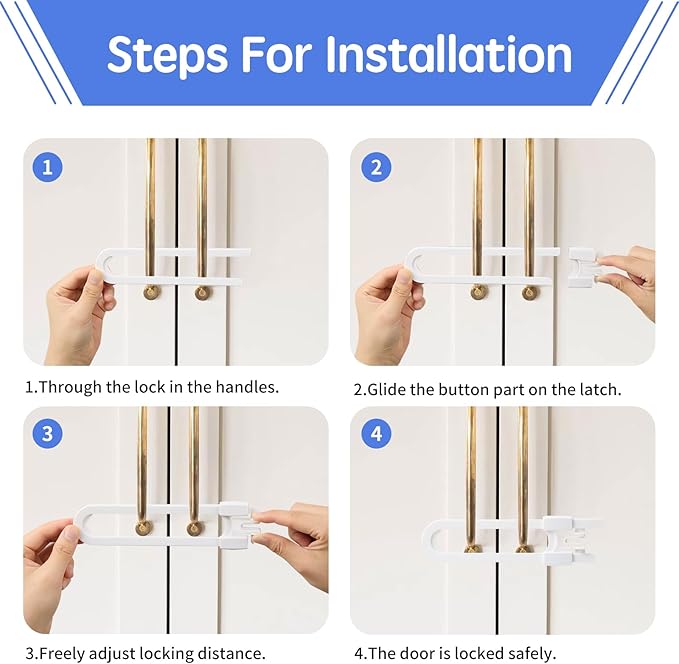 Steps For Installation

1

1.Through the lock in the handles.

2

2.Glide the button part on the latch.

3

3.Freely adjust locking distance.

4

4.The door is locked safely.