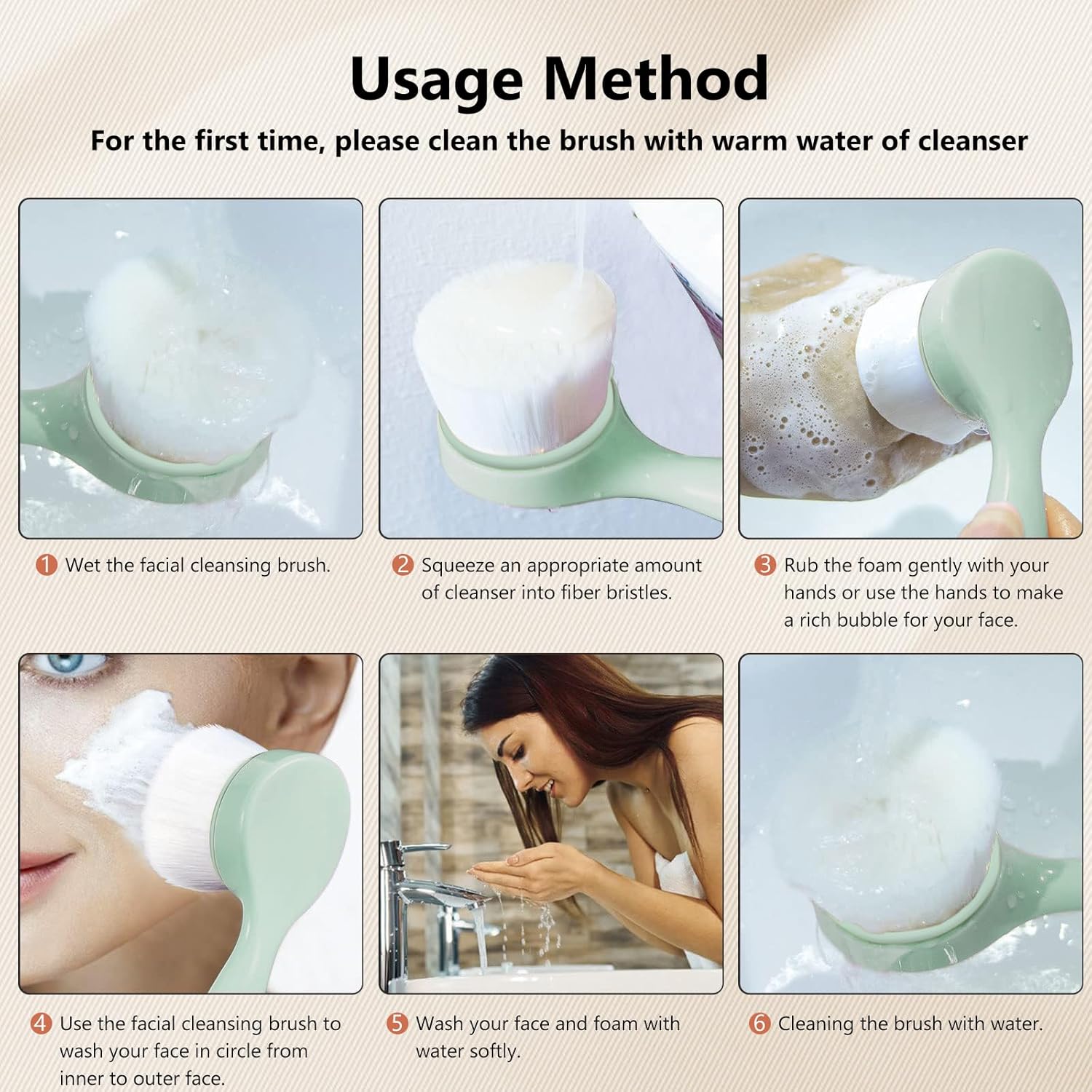 Usage Method

For the first time, please clean the brush with warm water of cleanser

1 Wet the facial cleansing brush.

2 Squeeze an appropriate amount of cleanser into fiber bristles.

3 Rub the foam gently with your hands or use the hands to make a rich bubble for your face.

4 Use the facial cleansing brush to wash your face in circle from inner to outer face.

5 Wash your face and foam with water softly.

6 Cleaning the brush with water.