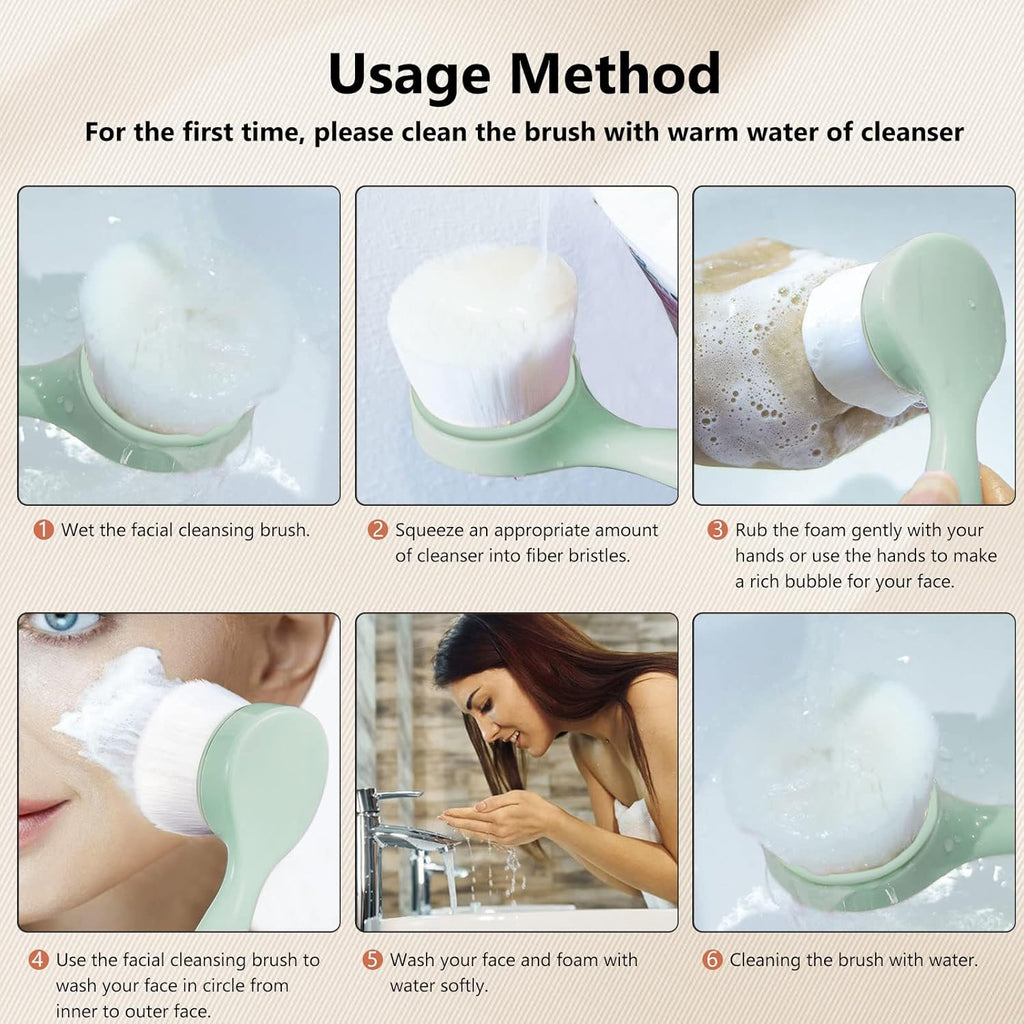 Usage Method

For the first time, please clean the brush with warm water of cleanser

1 Wet the facial cleansing brush.

2 Squeeze an appropriate amount of cleanser into fiber bristles.

3 Rub the foam gently with your hands or use the hands to make a rich bubble for your face.

4 Use the facial cleansing brush to wash your face in circle from inner to outer face.

5 Wash your face and foam with water softly.

6 Cleaning the brush with water.