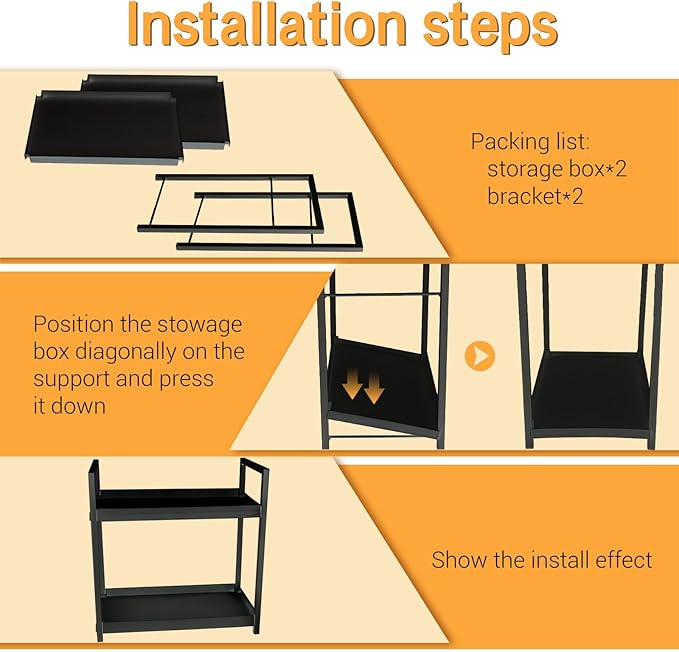 Installation steps

Packing list:
storage box*2
bracket*2

Position the stowage box diagonally on the support and press it down

Show the install effect