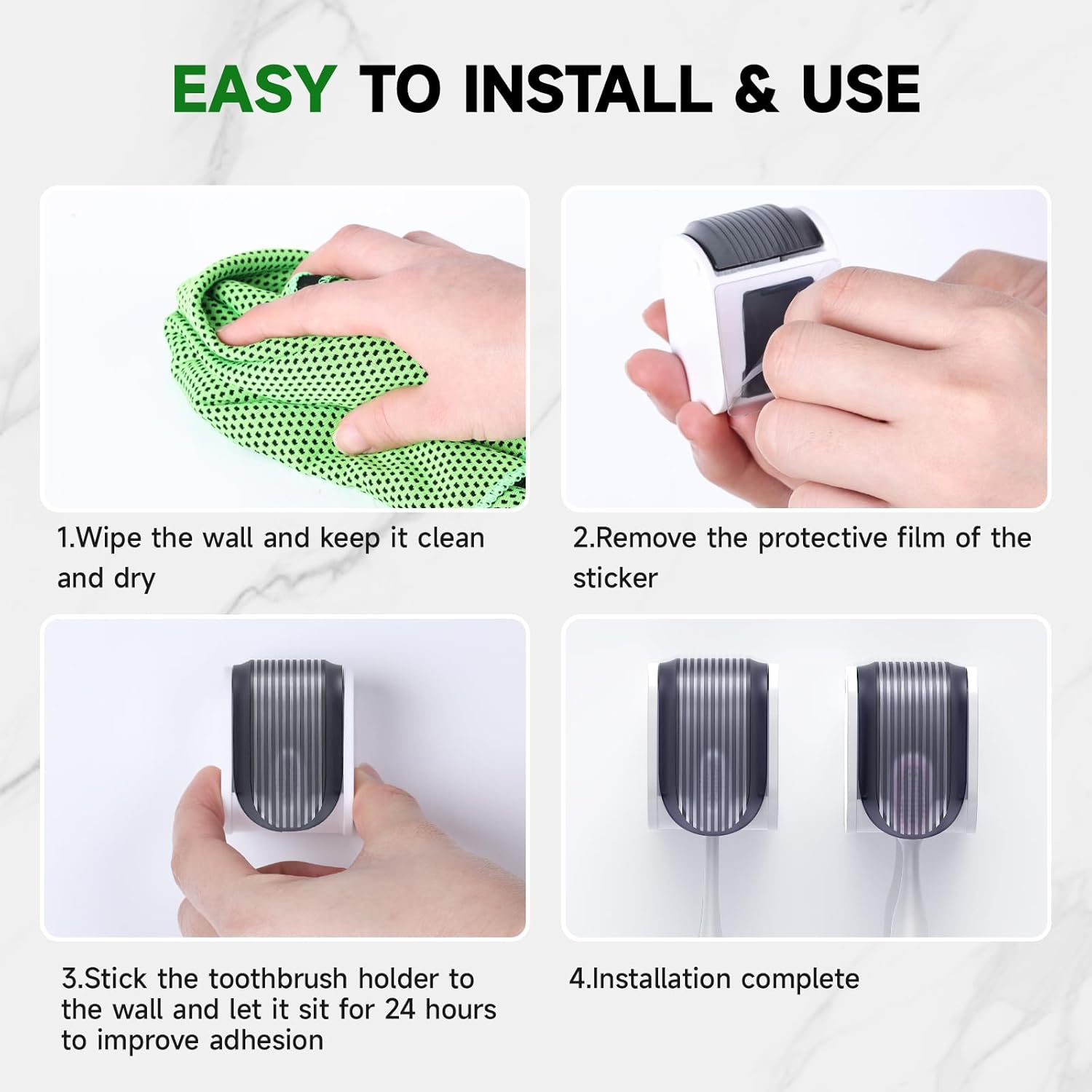 EASY TO INSTALL & USE

1.Wipe the wall and keep it clean and dry

2.Remove the protective film of the sticker

3.Stick the toothbrush holder to the wall and let it sit for 24 hours to improve adhesion

4.Installation complete