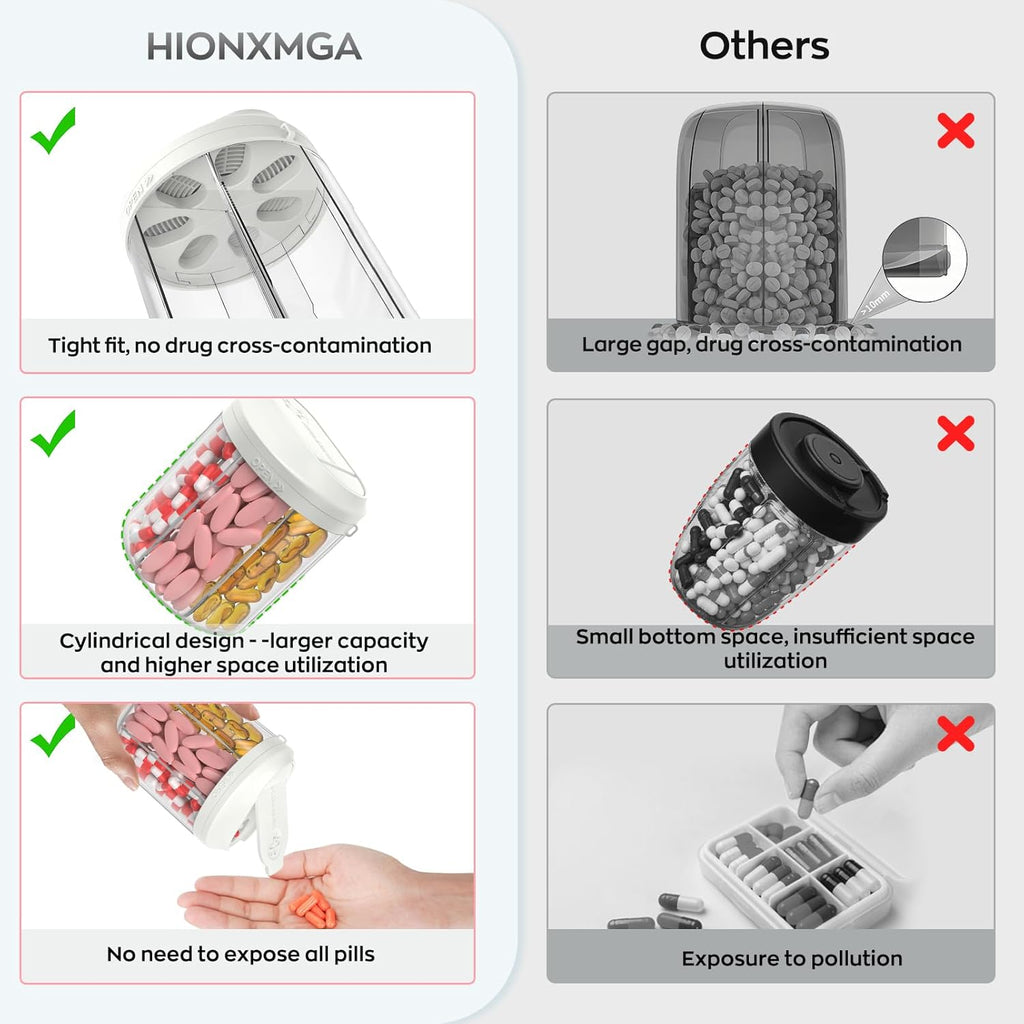 HIONXMGA

Tight fit, no drug cross-contamination

Cylindrical design - -larger capacity and higher space utilization

No need to expose all pills

Others

>10mm

Large gap, drug cross-contamination

Small bottom space, insufficient space utilization

Exposure to pollution