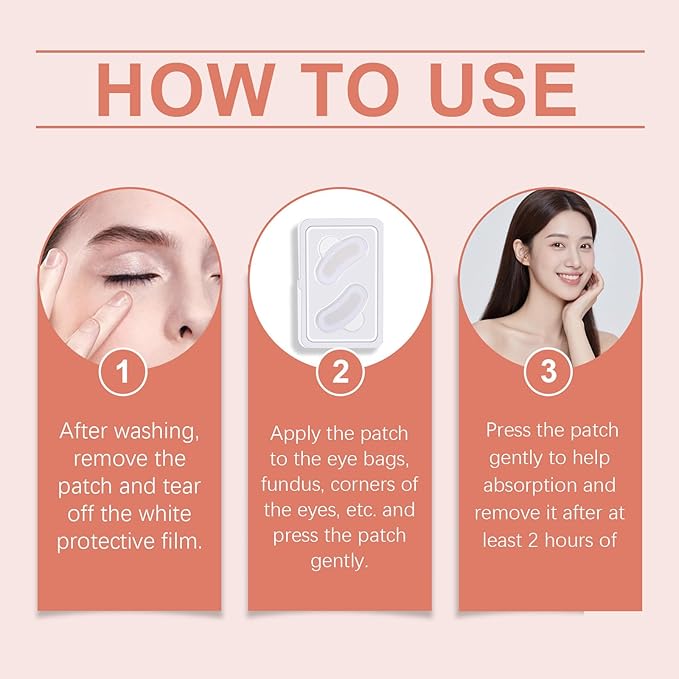 HOW TO USE

1

After washing, remove the patch and tear off the white protective film.

2

Apply the patch to the eye bags, fundus, corners of the eyes, etc. and press the patch gently.

3

Press the patch gently to help absorption and remove it after at least 2 hours of