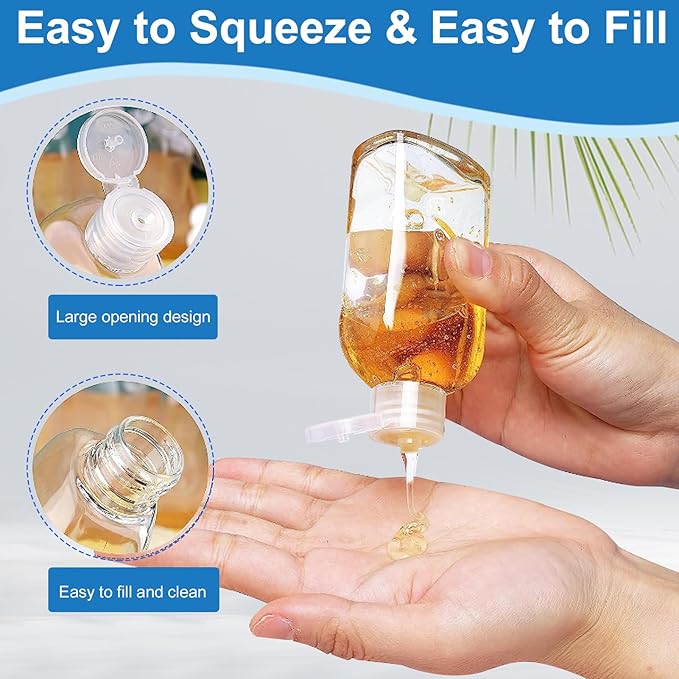 Easy to Squeeze & Easy to Fill

Large opening design

Easy to fill and clean