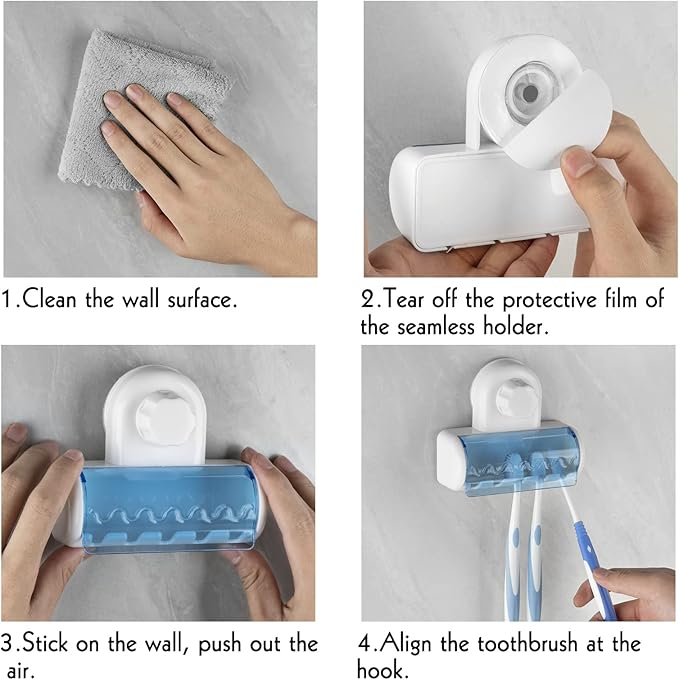 1.Clean the wall surface.

2.Tear off the protective film of the seamless holder.

3.Stick on the wall, push out the air.

4.Align the toothbrush at the hook.