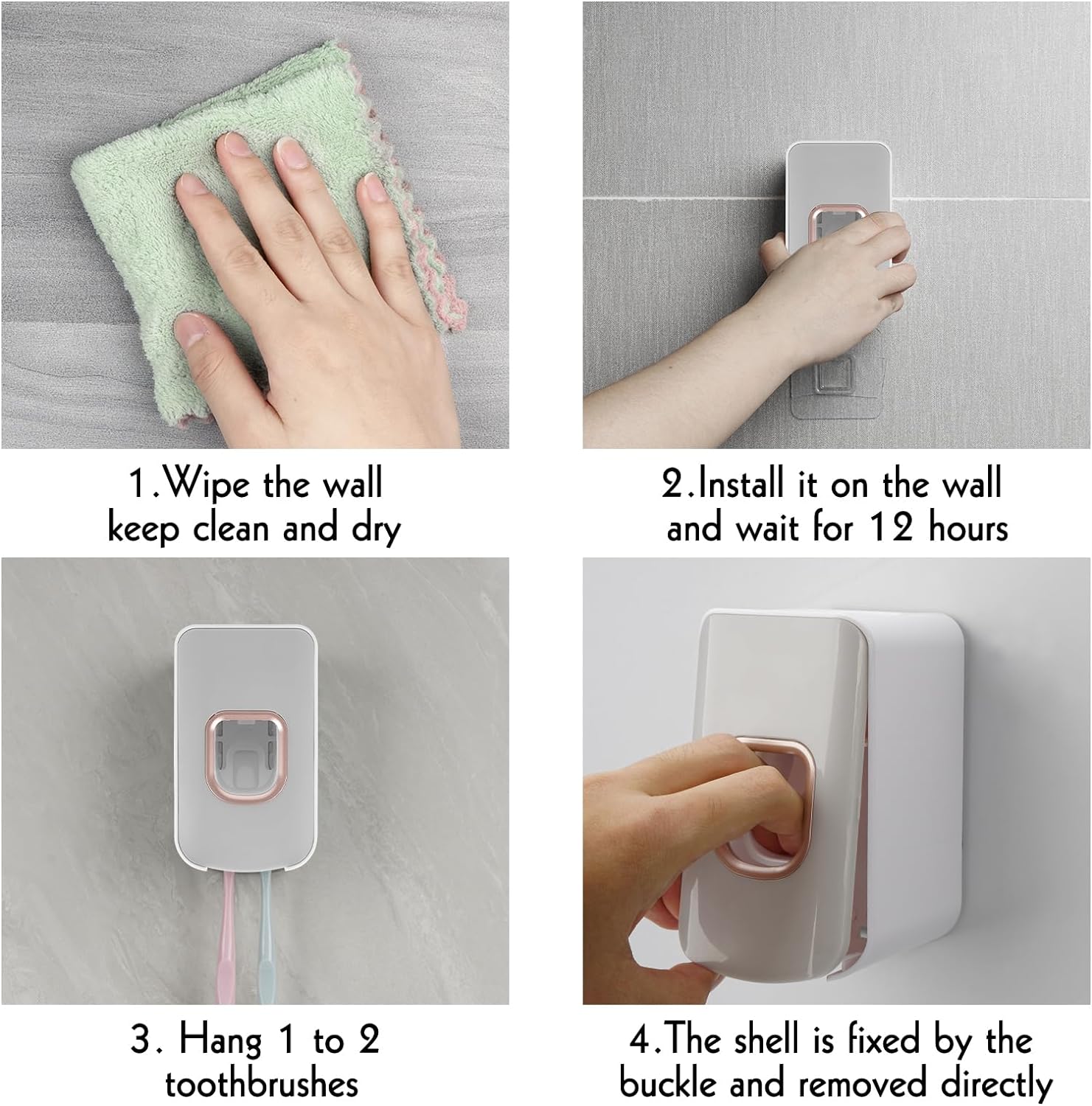 1.Wipe the wall
keep clean and dry

2.Install it on the wall
and wait for 12 hours

3. Hang 1 to 2
toothbrushes

4.The shell is fixed by the
buckle and removed directly