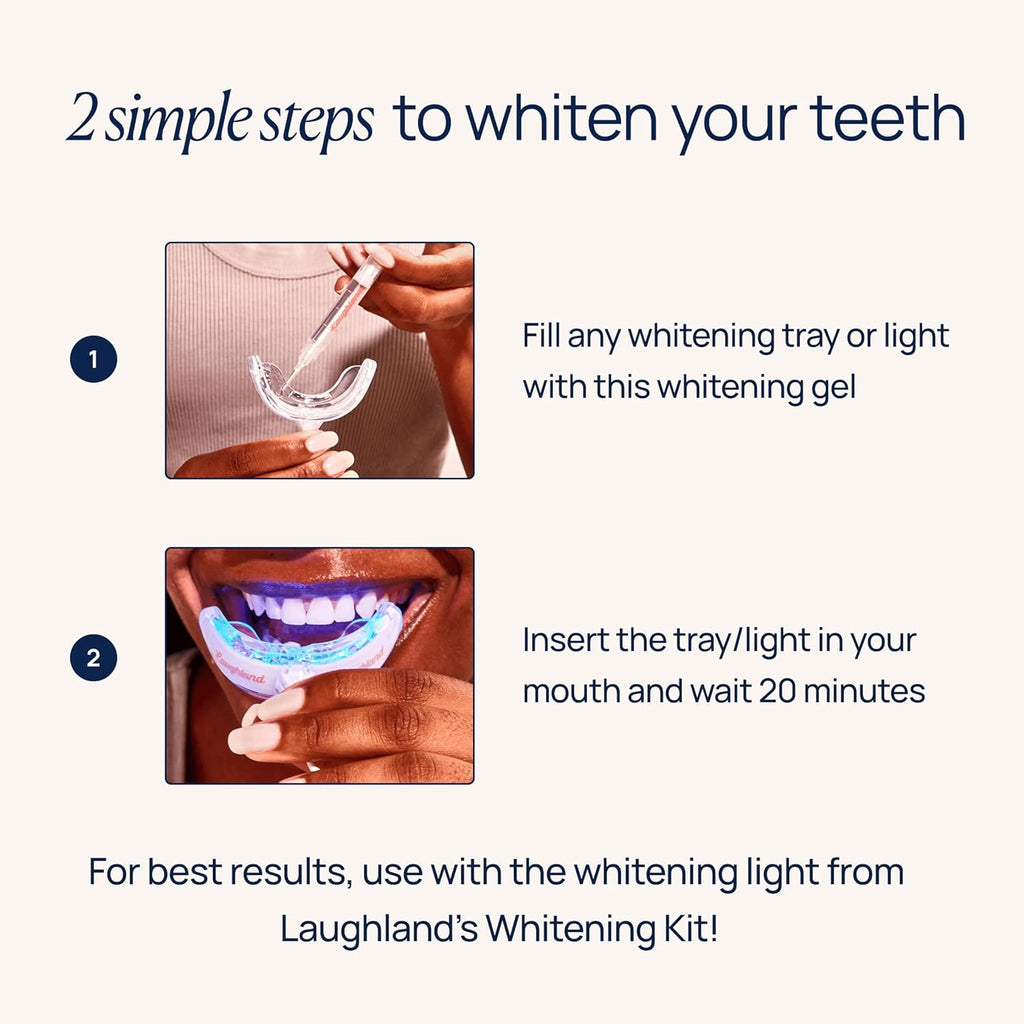 2 simple steps to whiten your teeth

1

Fill any whitening tray or light with this whitening gel

2

Laughland

Insert the tray/light in your mouth and wait 20 minutes

For best results, use with the whitening light from Laughland's Whitening Kit!