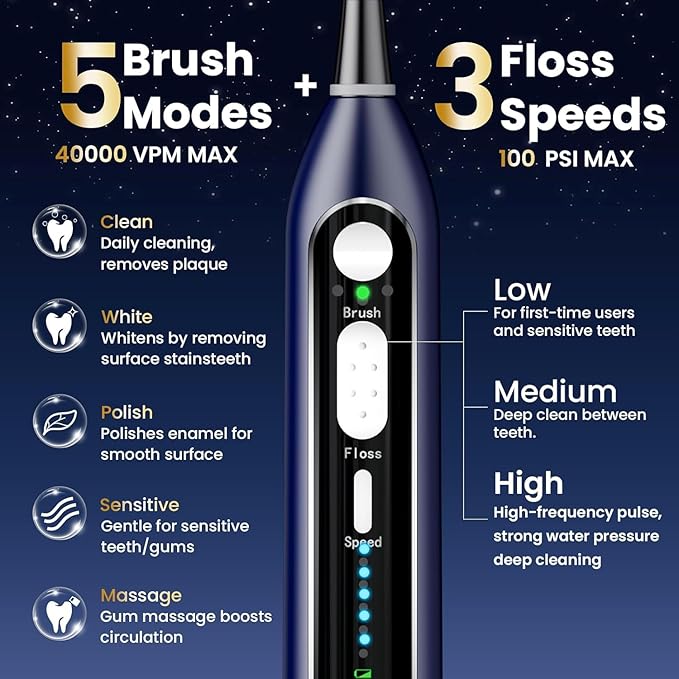 5 Brush Modes
40000 VPM MAX

+

3 Floss Speeds
100 PSI MAX

Clean
Daily cleaning, removes plaque

White
Whitens by removing surface stainsteeth

Polish
Polishes enamel for smooth surface

Sensitive
Gentle for sensitive teeth/gums

Massage
Gum massage boosts circulation

Brush

Floss

Speed

Low
For first-time users and sensitive teeth

Medium
Deep clean between teeth.

High
High-frequency pulse, strong water pressure deep cleaning