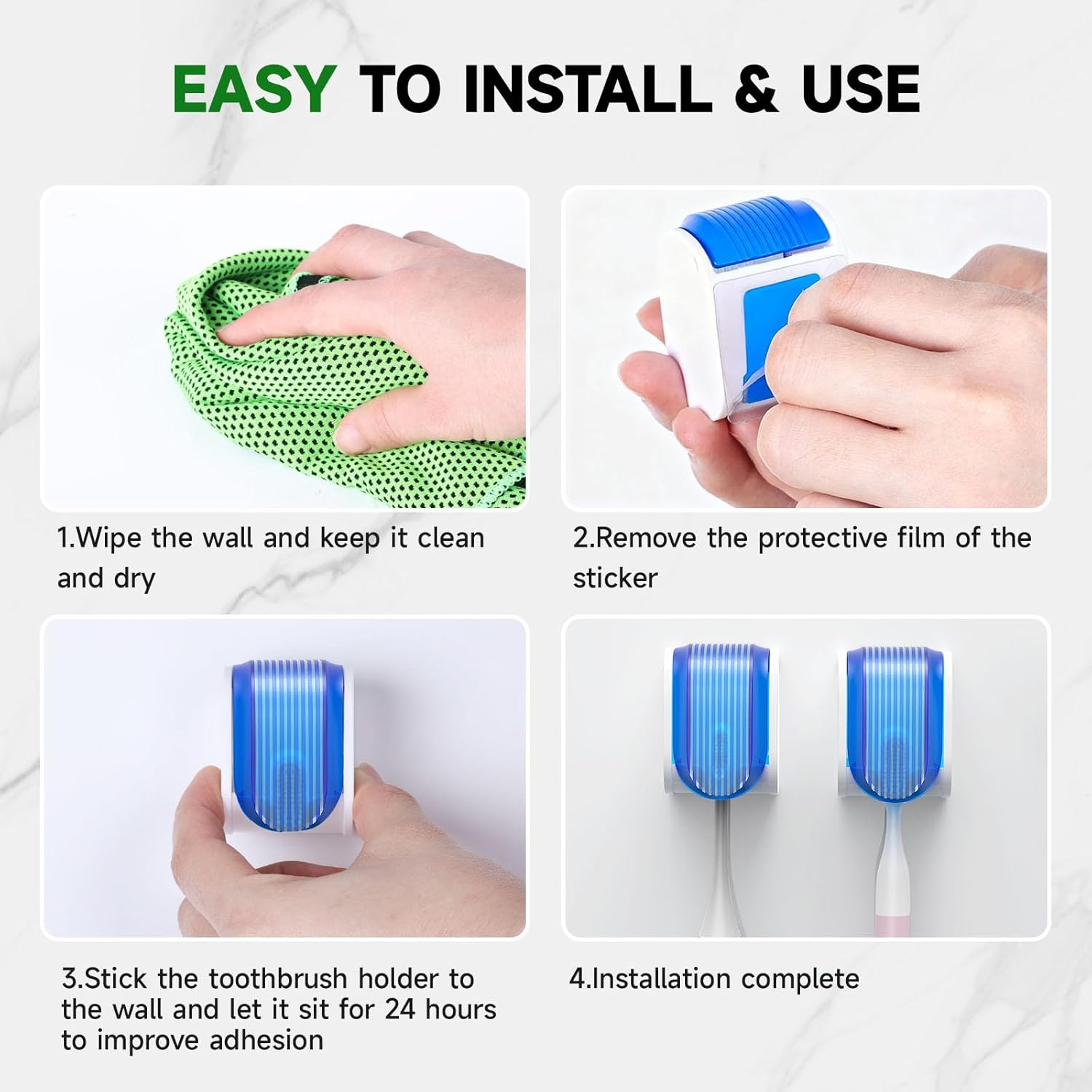 EASY TO INSTALL & USE

1.Wipe the wall and keep it clean and dry

2.Remove the protective film of the sticker

3.Stick the toothbrush holder to the wall and let it sit for 24 hours to improve adhesion

4.Installation complete