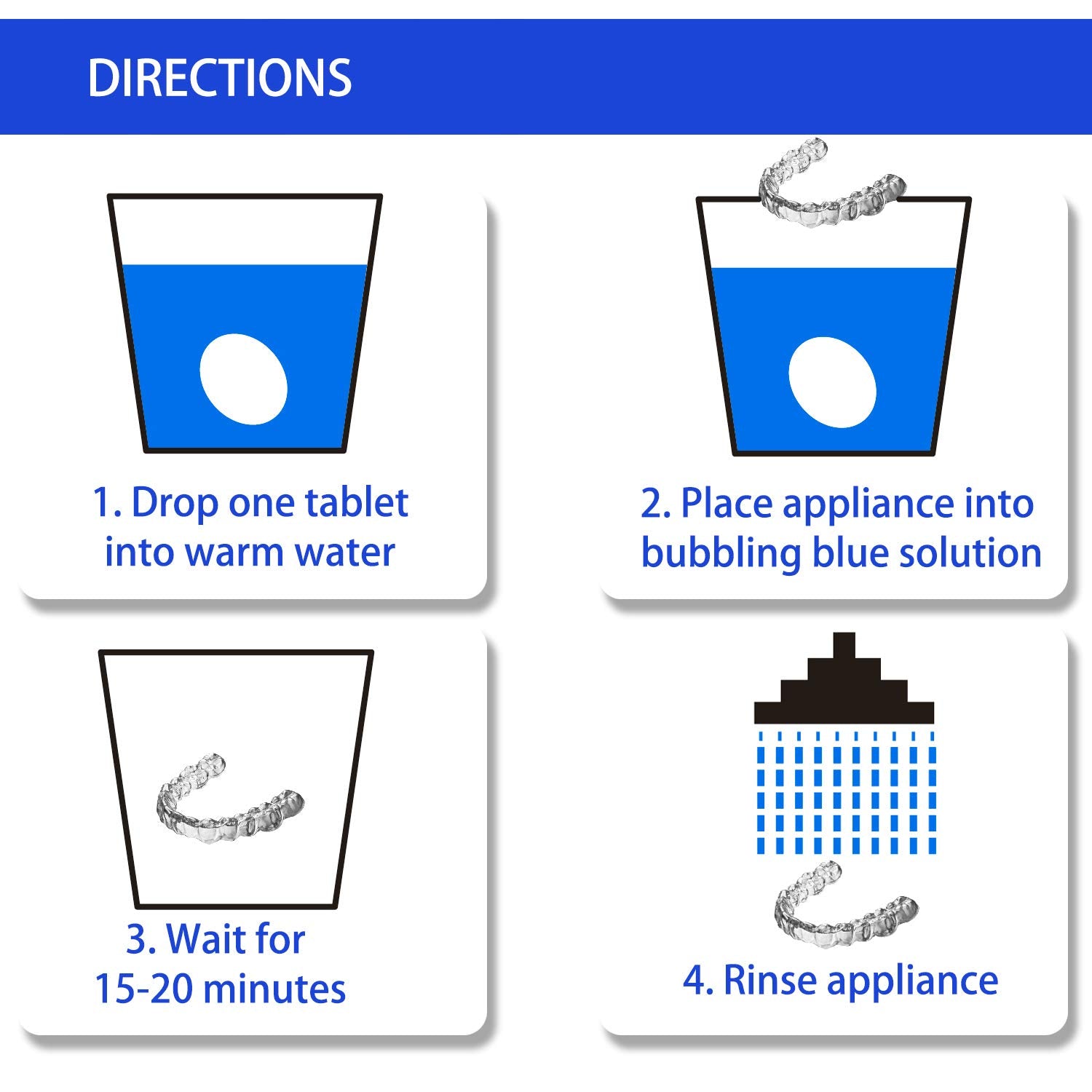 DIRECTIONS

1. Drop one tablet into warm water

2. Place appliance into bubbling blue solution

3. Wait for 15-20 minutes

4. Rinse appliance