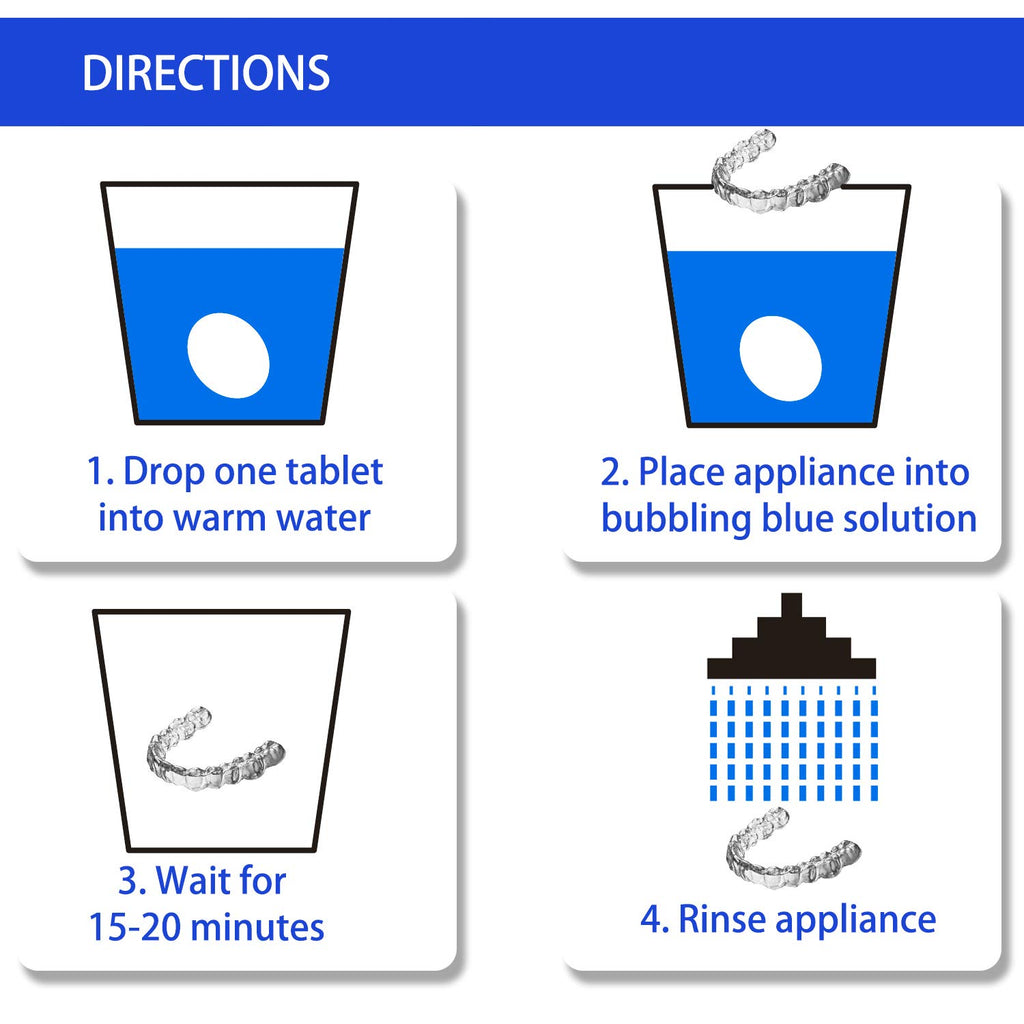 DIRECTIONS

1. Drop one tablet into warm water

2. Place appliance into bubbling blue solution

3. Wait for 15-20 minutes

4. Rinse appliance