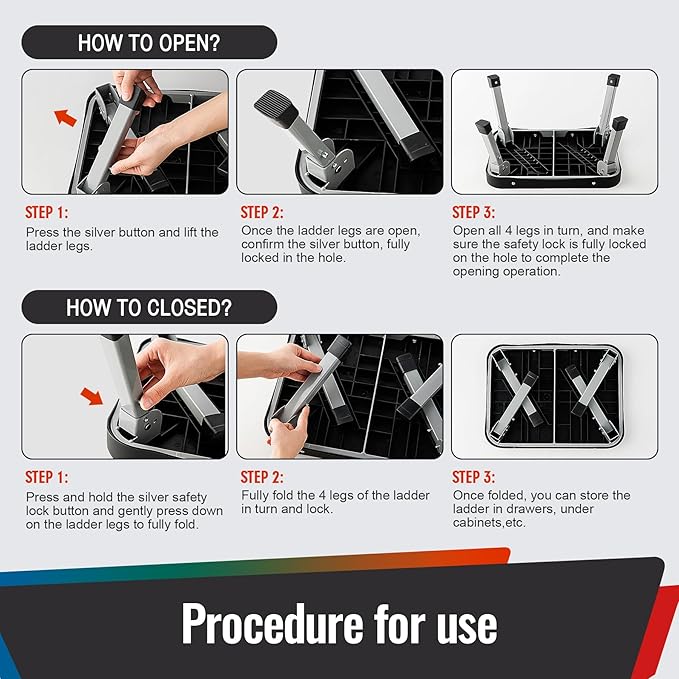 HOW TO OPEN?

STEP 1:
Press the silver button and lift the ladder legs.

STEP 2:
Once the ladder legs are open, confirm the silver button, fully locked in the hole.

STEP 3:
Open all 4 legs in turn, and make sure the safety lock is fully locked on the hole to complete the opening operation.

HOW TO CLOSED?

STEP 1:
Press and hold the silver safety lock button and gently press down on the ladder legs to fully fold.

STEP 2:
Fully fold the 4 legs of the ladder in turn and lock.

STEP 3:
Once folded, you can store the ladder in drawers, under cabinets,etc.

Procedure for use