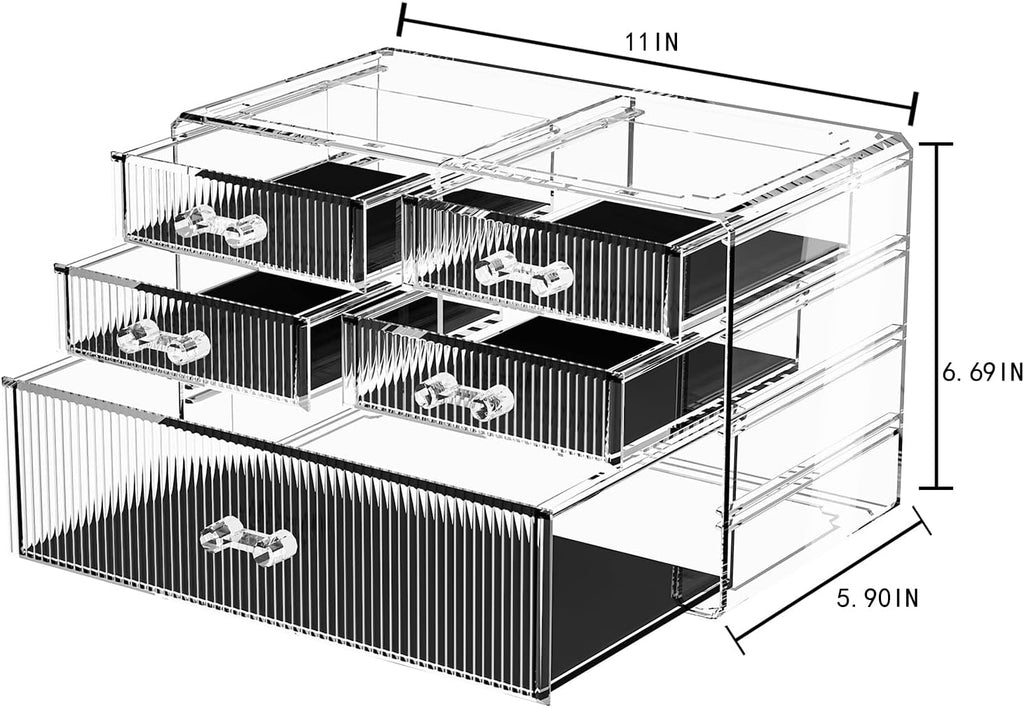 11IN

6.69IN

5.90IN