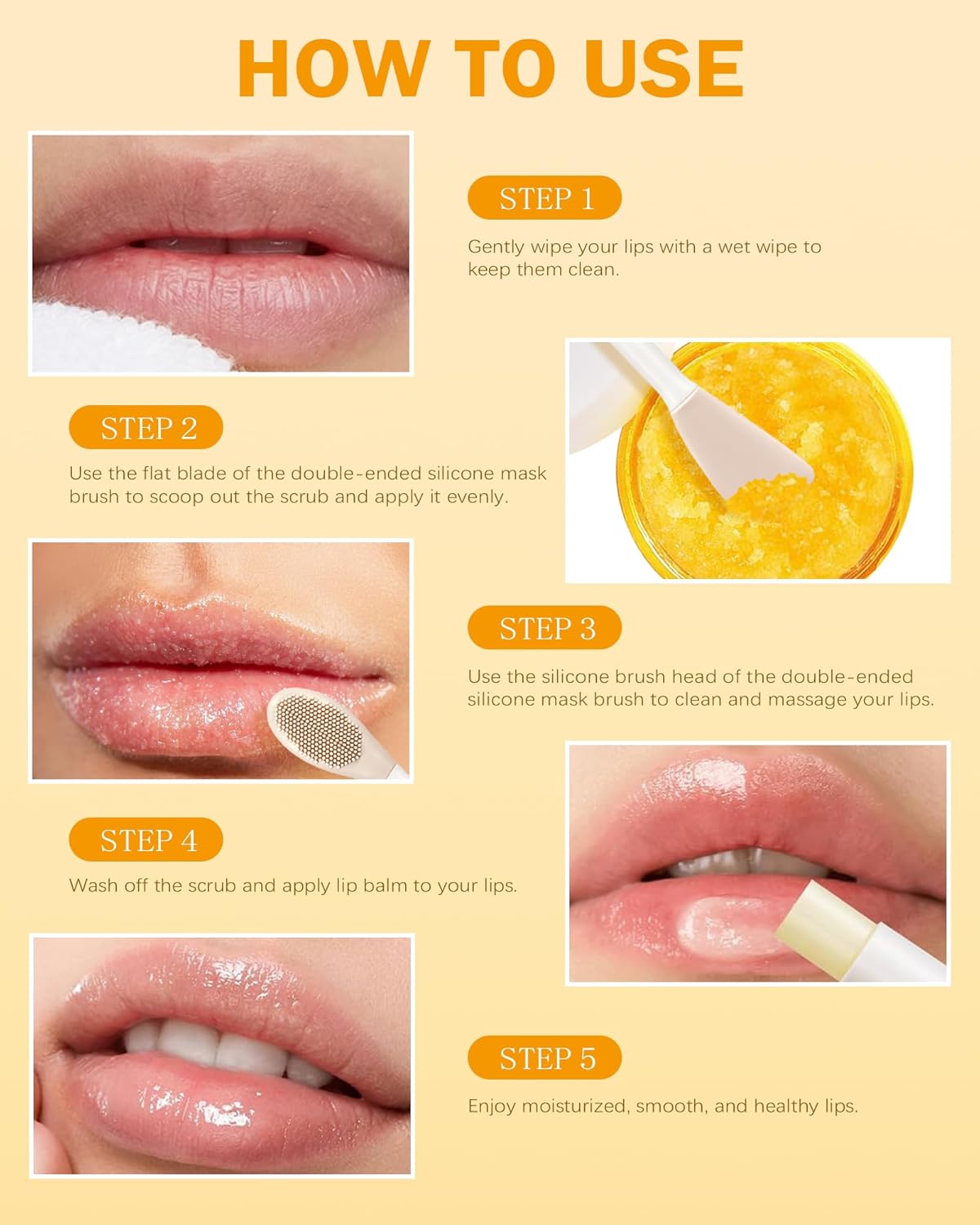 HOW TO USE

STEP 1

Gently wipe your lips with a wet wipe to keep them clean.

STEP 2

Use the flat blade of the double-ended silicone mask brush to scoop out the scrub and apply it evenly.

STEP 3

Use the silicone brush head of the double-ended silicone mask brush to clean and massage your lips.

STEP 4

Wash off the scrub and apply lip balm to your lips.

STEP 5

Enjoy moisturized, smooth, and healthy lips.